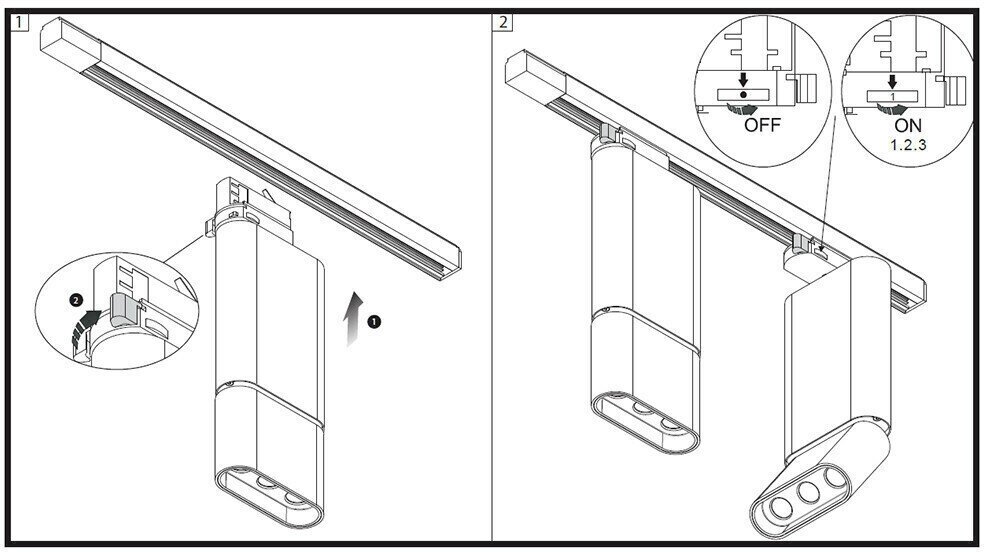 1

2

1

2

OFF

1

ON
1.2.3