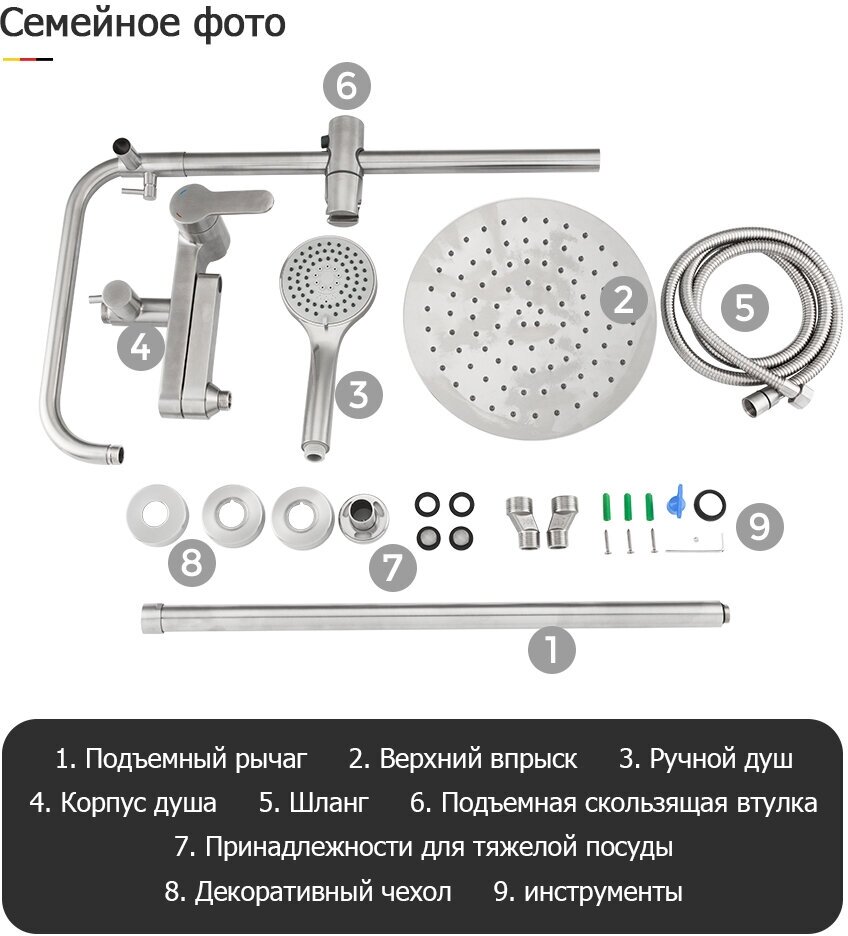 Семейное фото

6

4

3

2

5

8

7

9

1

1. Подъемный рычаг 2. Верхний впрыск 3. Ручной душ
4. Корпус душа 5. Шланг 6. Подъемная скользящая втулка
7. Принадлежности для тяжелой посуды
8. Декоративный чехол 9. инструменты