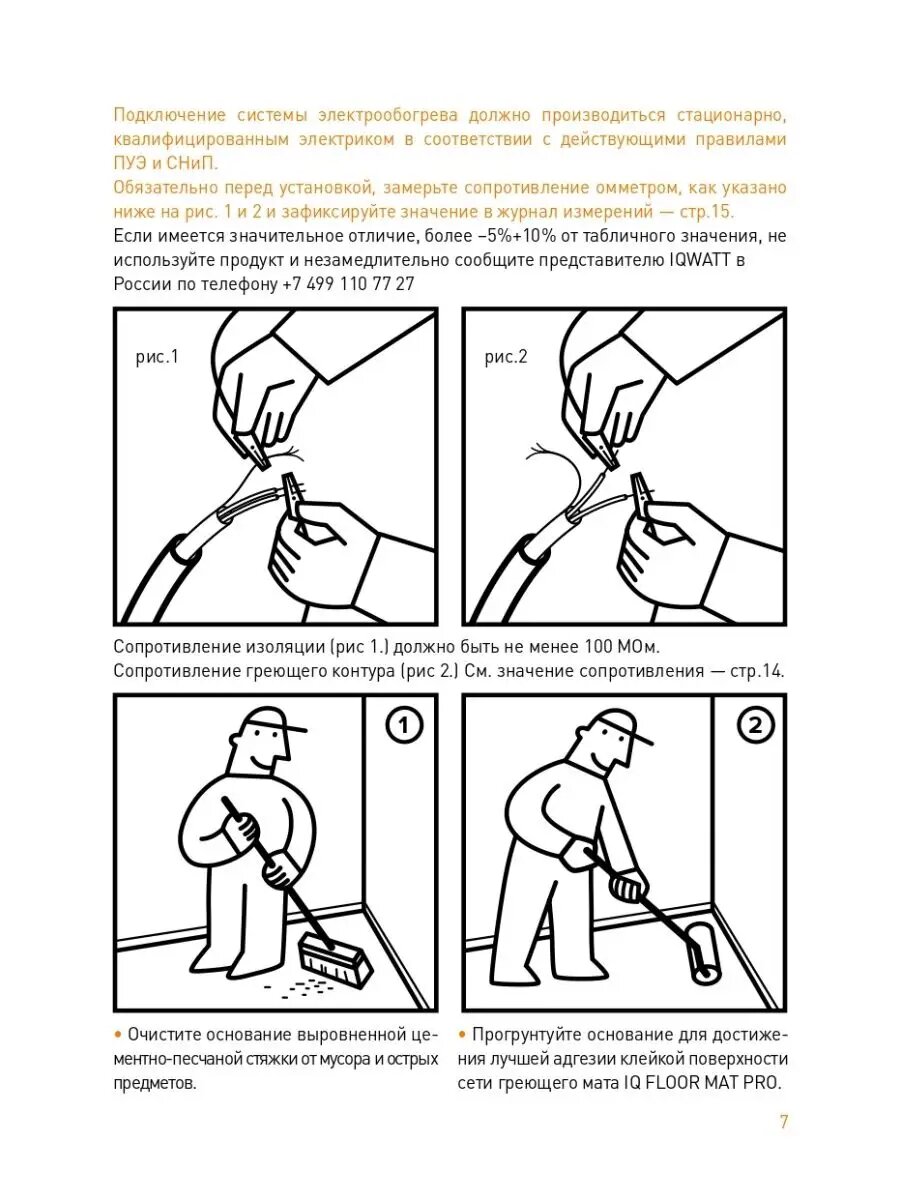 Подключение системы электрообогрева должно производиться стационарно, квалифицированным электриком в соответствии с действующими правилами ПУЭ и СНиП.
Обязательно перед установкой, замерьте сопротивление омметром, как указано ниже на рис. 1 и 2 и зафиксируйте значение в журнал измерений — стр.15.
Если имеется значительное отличие, более –5%+10% от табличного значения, не используйте продукт и незамедлительно сообщите представителю IQWATT в России по телефону +7 499 110 77 27

рис.1

рис.2

Сопротивление изоляции (рис 1.) должно быть не менее 100 МОм.
Сопротивление греющего контура (рис 2.) См. значение сопротивления — стр.14.

1

2

• Очистите основание выровненной цементно-песчаной стяжки от мусора и острых предметов.

• Прогрунтуйте основание для достижения лучшей адгезии клейкой поверхности сети греющего мата IQ FLOOR MAT PRO.

7