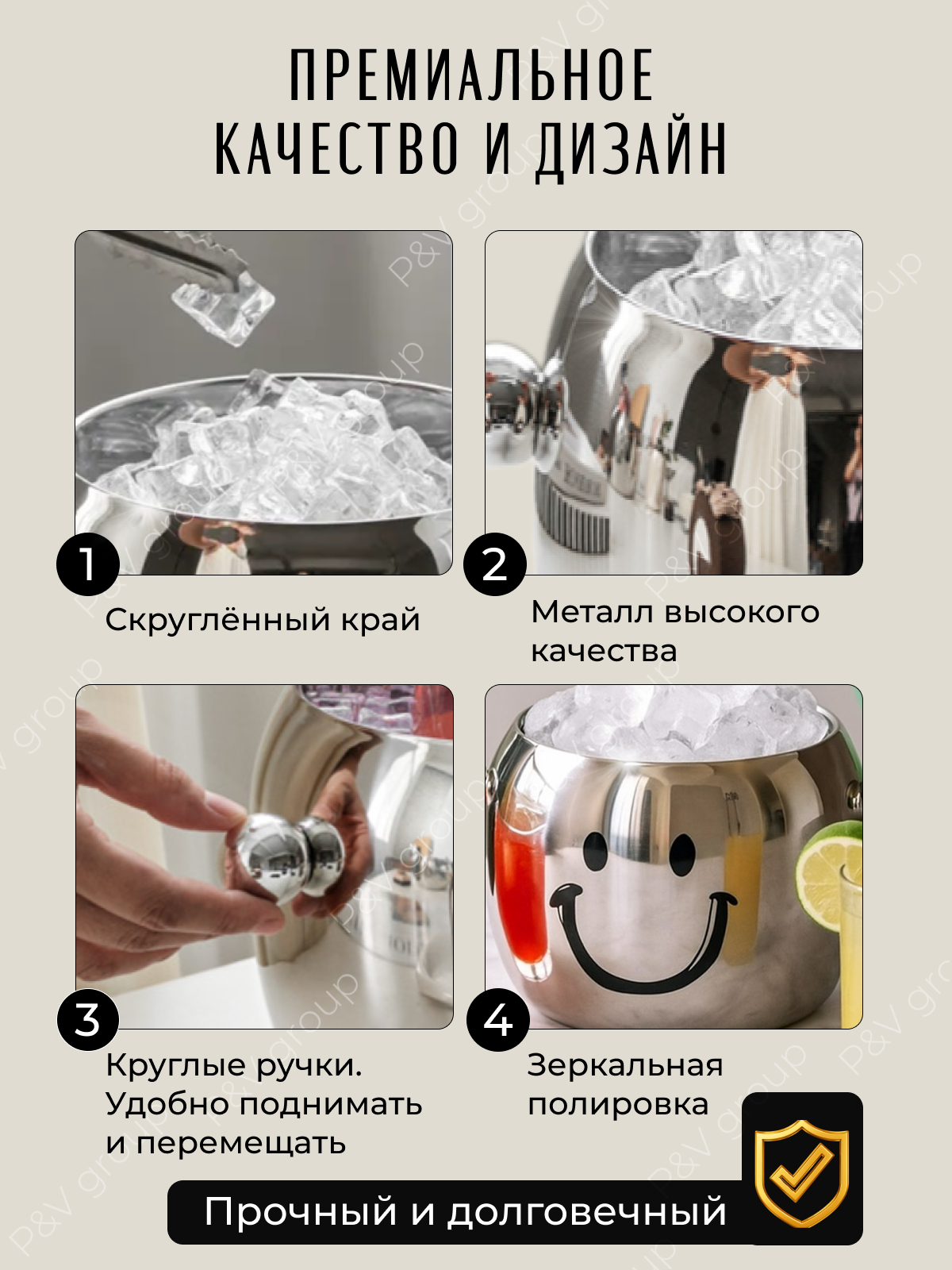 ПРЕМИАЛЬНОЕ КАЧЕСТВО И ДИЗАЙН

1

Скруглённый край

2

Металл высокого качества

3

Круглые ручки. Удобно поднимать и перемещать

4

Зеркальная полировка

Прочный и долговечный

P&V group