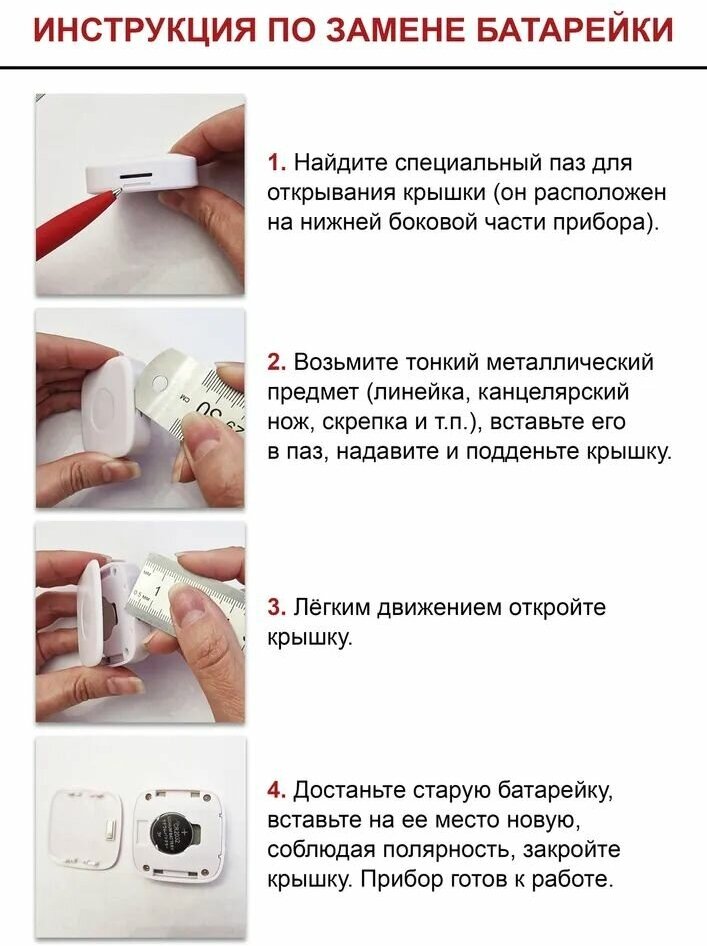 ИНСТРУКЦИЯ ПО ЗАМЕНЕ БАТАРЕЙКИ

1. Найдите специальный паз для открывания крышки (он расположен на нижней боковой части прибора).

2. Возьмите тонкий металлический предмет (линейка, канцелярский нож, скрепка и т.п.), вставьте его в паз, надавите и подденьте крышку.

3. Лёгким движением откройте крышку.

4. Достаньте старую батарейку, вставьте на ее место новую, соблюдая полярность, закройте крышку. Прибор готов к работе.