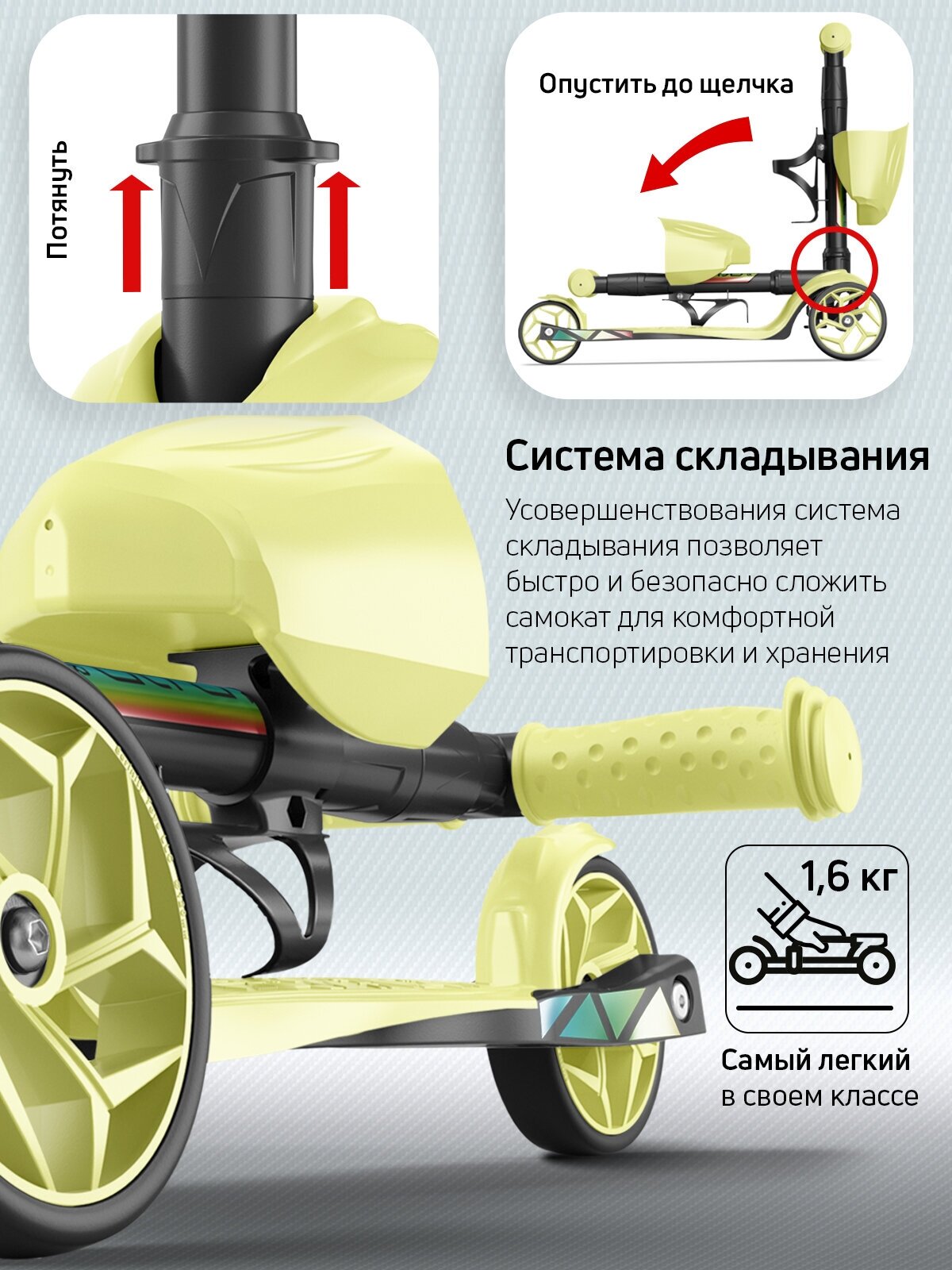 Потянуть

Опустить до щелчка

Система складывания

Усовершенствования система складывания позволяет быстро и безопасно сложить самокат для комфортной транспортировки и хранения

1,6 кг

Самый легкий в своем классе