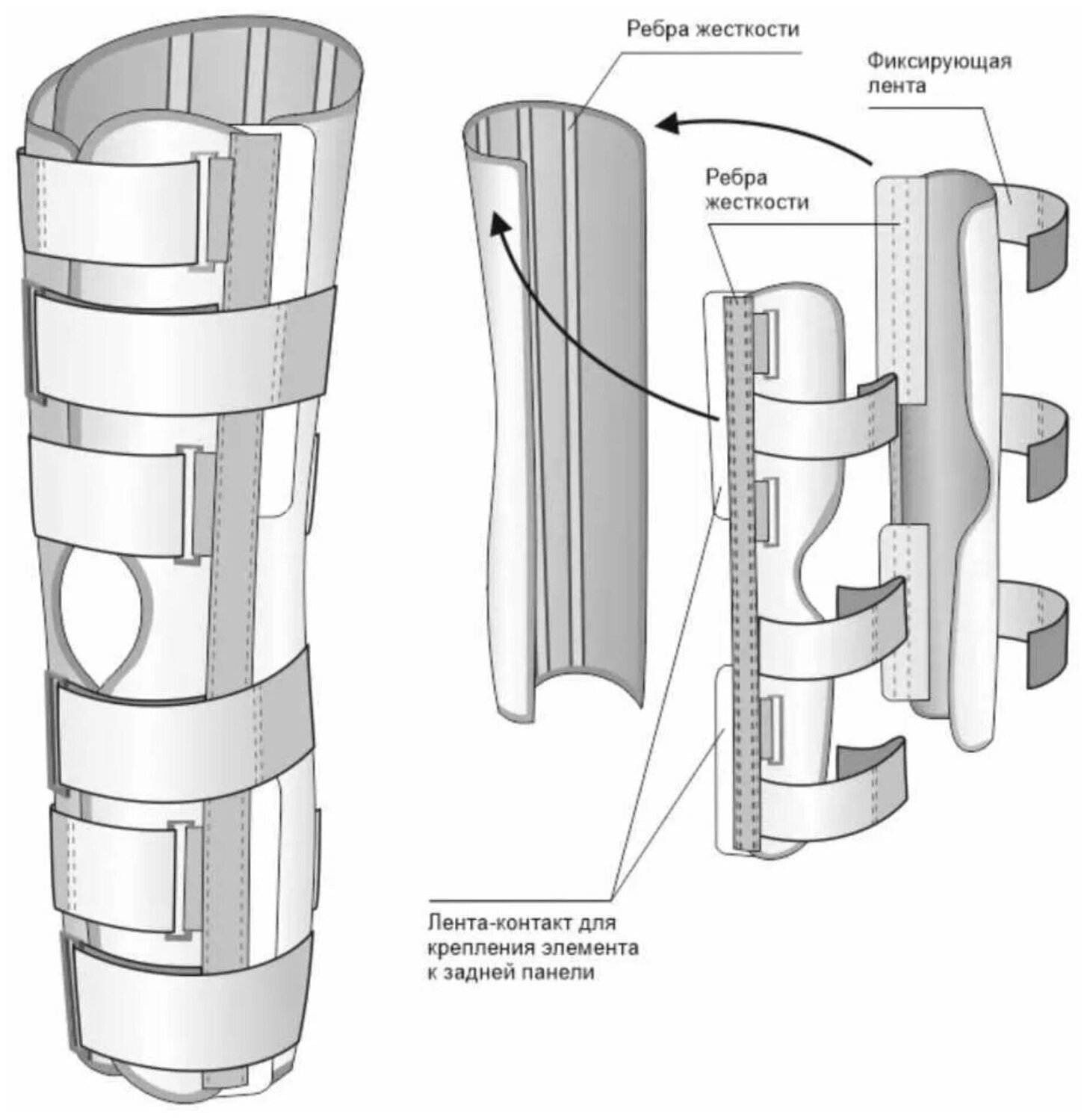 Ребра жесткости

Фиксирующая лента

Ребра жесткости

Лента-контакт для крепления элемента к задней панели