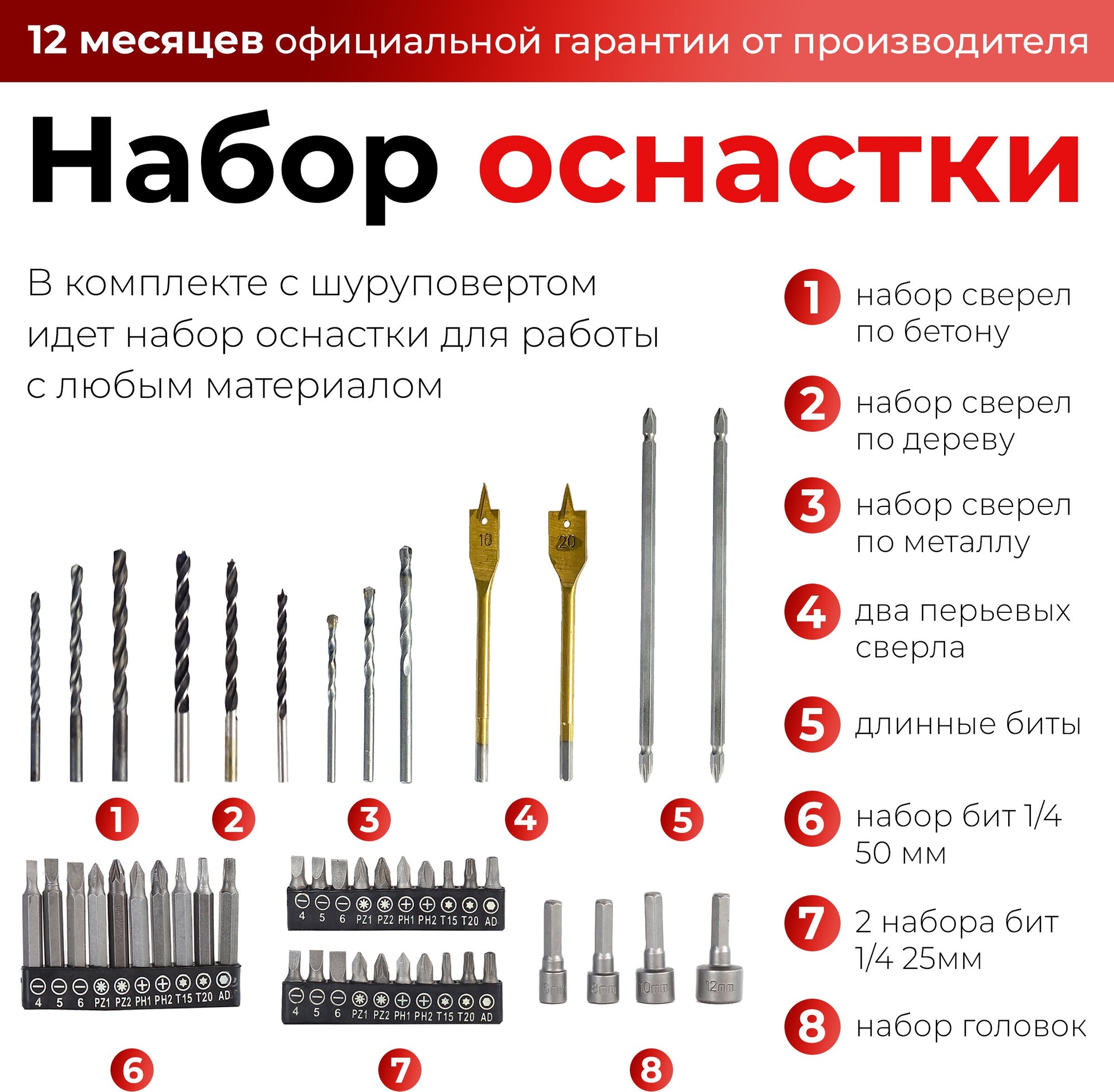 12 месяцев официальной гарантии от производителя

Набор оснастки

В комплекте с шуруповертом идет набор оснастки для работы с любым материалом

1 набор сверел по бетону

2 набор сверел по дереву

3 набор сверел по металлу

4 два перьевых сверла

5 длинные биты

6 набор бит 1/4 50 мм

7 2 набора бит 1/4 25мм

8 набор головок

16 20

1 2 3 4 5

4 5 6 PZ1 PZ2 PH1 PH2 T15 T20 AD

4 5 6 PZ1 PZ2 PH1 PH2 T15 T20 AD

4 5 6 PZ1 PZ2 PH1 PH2 T15 T20 AD

6mm 8mm 10mm 12mm

6 7 8