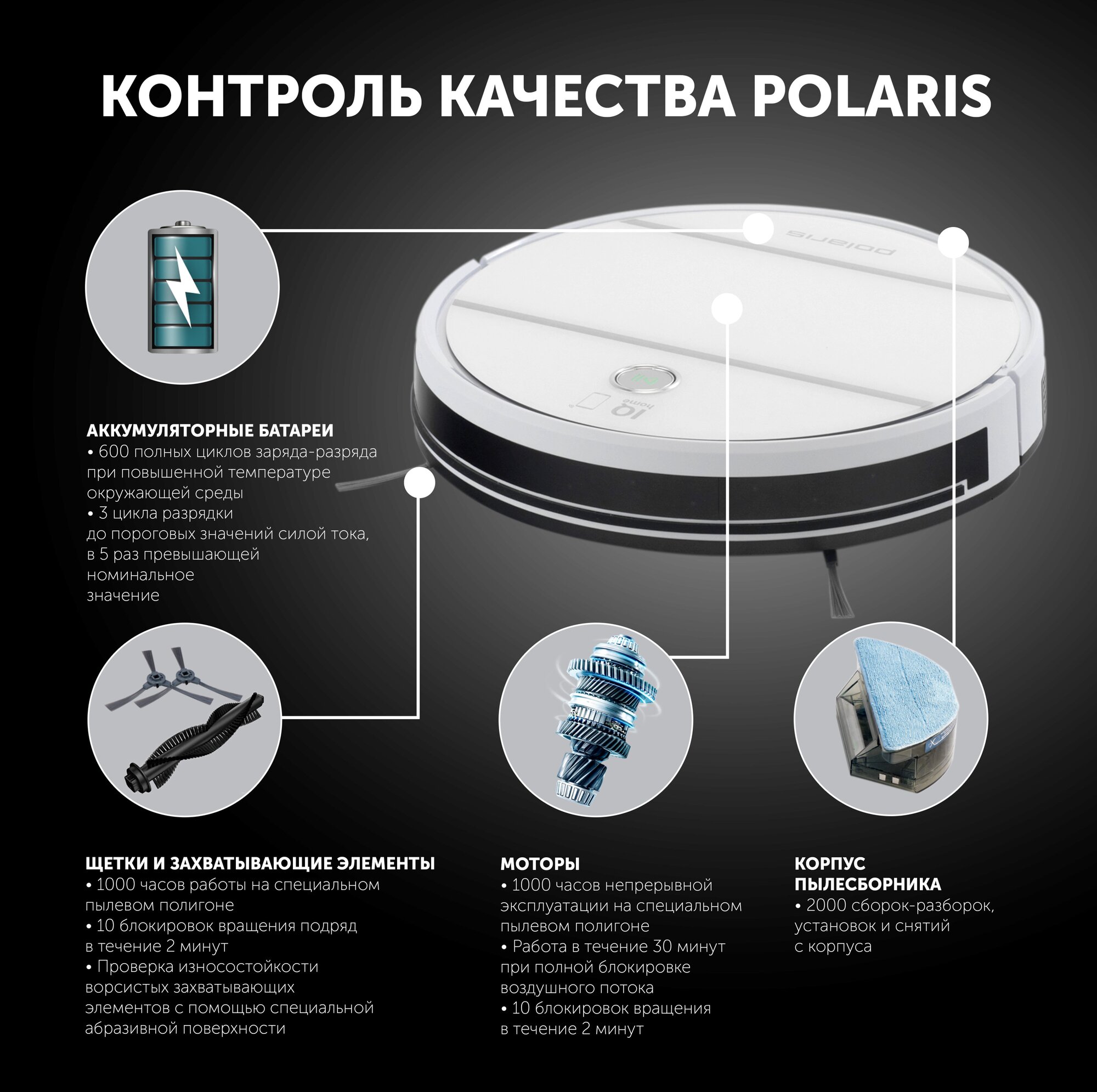 КОНТРОЛЬ КАЧЕСТВА POLARIS

polaris

IQ home

АККУМУЛЯТОРНЫЕ БАТАРЕИ
• 600 полных циклов заряда-разряда при повышенной температуре окружающей среды
• 3 цикла разрядки до пороговых значений силой тока, в 5 раз превышающей номинальное значение

ЩЕТКИ И ЗАХВАТЫВАЮЩИЕ ЭЛЕМЕНТЫ
• 1000 часов работы на специальном пылевом полигоне
• 10 блокировок вращения подряд в течение 2 минут
• Проверка износостойкости ворсистых захватывающих элементов с помощью специальной абразивной поверхности

МОТОРЫ
• 1000 часов непрерывной эксплуатации на специальном пылевом полигоне
• Работа в течение 30 минут при полной блокировке воздушного потока
• 10 блокировок вращения в течение 2 минут

КОРПУС ПЫЛЕСБОРНИКА
• 2000 сборок-разборок, установок и снятий с корпуса