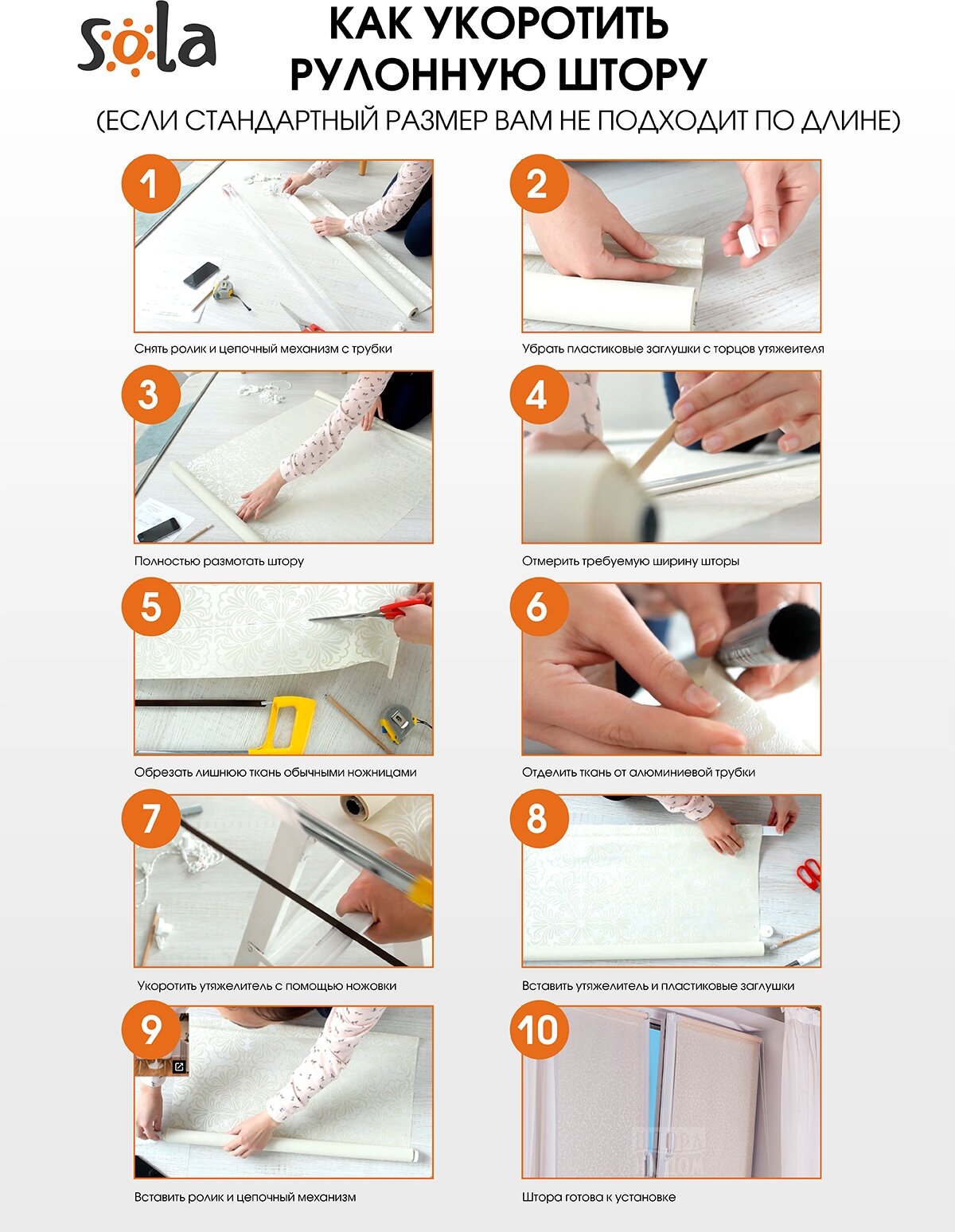 sola

КАК УКОРОТИТЬ РУЛОННУЮ ШТОРУ

(ЕСЛИ СТАНДАРТНЫЙ РАЗМЕР ВАМ НЕ ПОДХОДИТ ПО ДЛИНЕ)

1

Снять ролик и цепочный механизм с трубки

2

Убрать пластиковые заглушки с торцов утяжеителя

3

Полностью размотать штору

4

Отмерить требуемую ширину шторы

5

Обрезать лишнюю ткань обычными ножницами

6

Отделить ткань от алюминиевой трубки

7

Укоротить утяжелитель с помощью ножовки

8

Вставить утяжелитель и пластиковые заглушки

9

Вставить ролик и цепочный механизм

10

Штора готова к установке