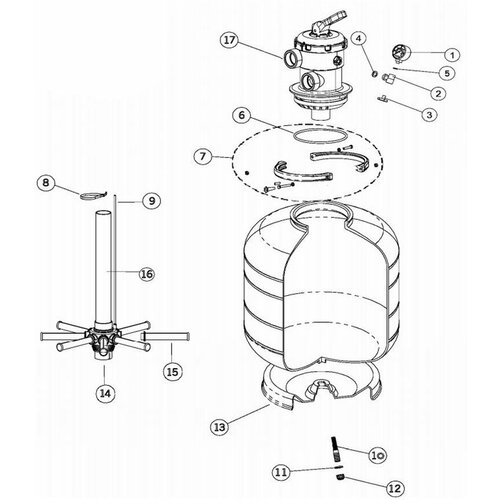 17
4
1
5
2
3
6
7
8
9
16
15
14
13
10
11
12