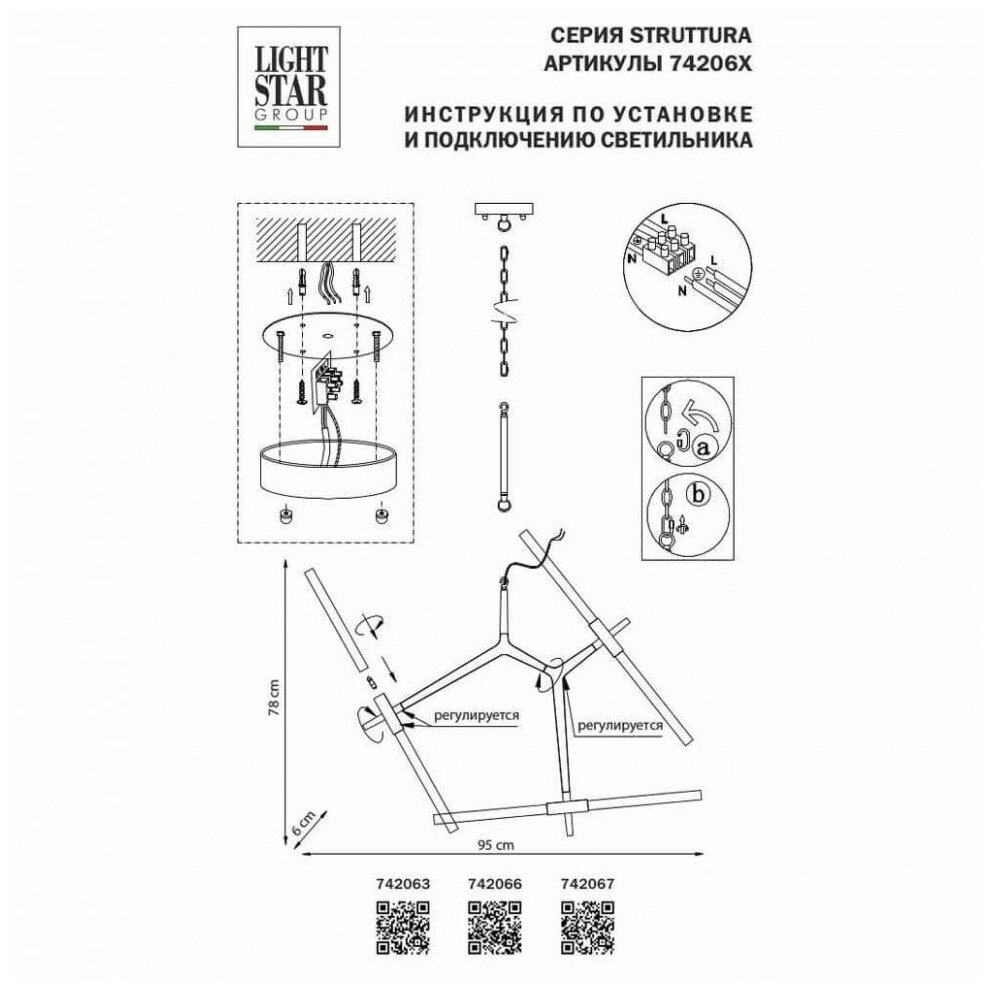 LIGHT STAR GROUP

СЕРИЯ STRUTTURA
АРТИКУЛЫ 74206X

ИНСТРУКЦИЯ ПО УСТАНОВКЕ
И ПОДКЛЮЧЕНИЮ СВЕТИЛЬНИКА

L
N
L
N

a
b

78 cm
6 cm
95 cm

регулируется
регулируется

742063
742066
742067