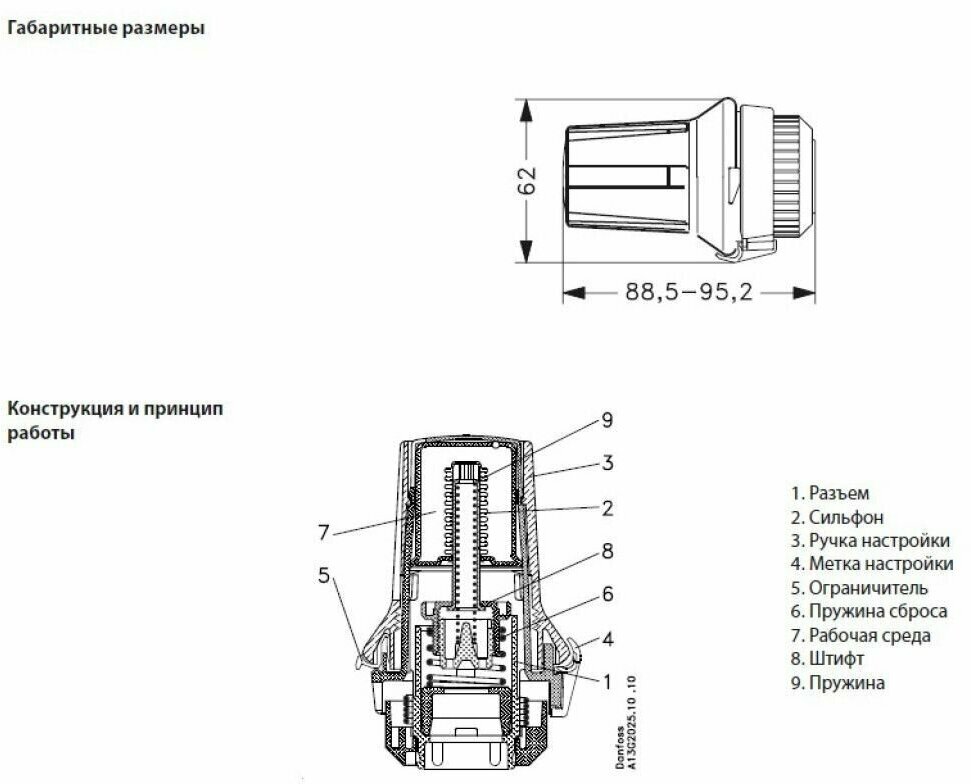 Габаритные размеры

62

88,5–95,2

Конструкция и принцип работы

9
3
2
7
8
5
6
4
1

Danfoss
A13G2025.10 .10

1. Разъем
2. Сильфон
3. Ручка настройки
4. Метка настройки
5. Ограничитель
6. Пружина сброса
7. Рабочая среда
8. Штифт
9. Пружина