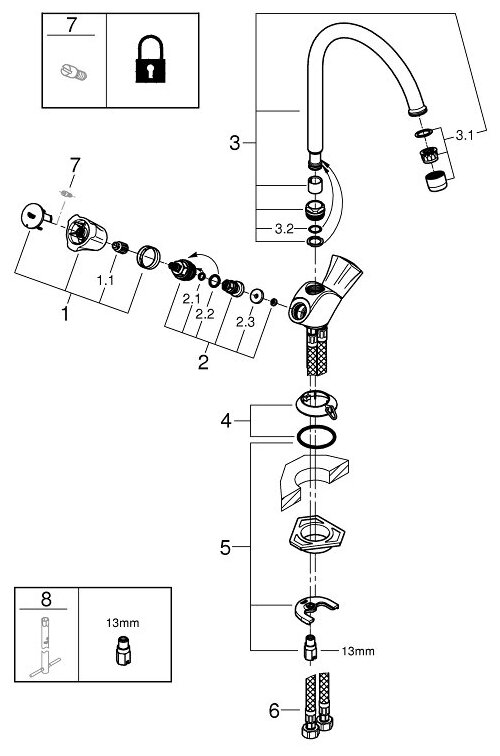 7

3

3.1

3.2

7

1.1

1

2.1

2.2

2.3

2

4

5

8

13mm

13mm

6