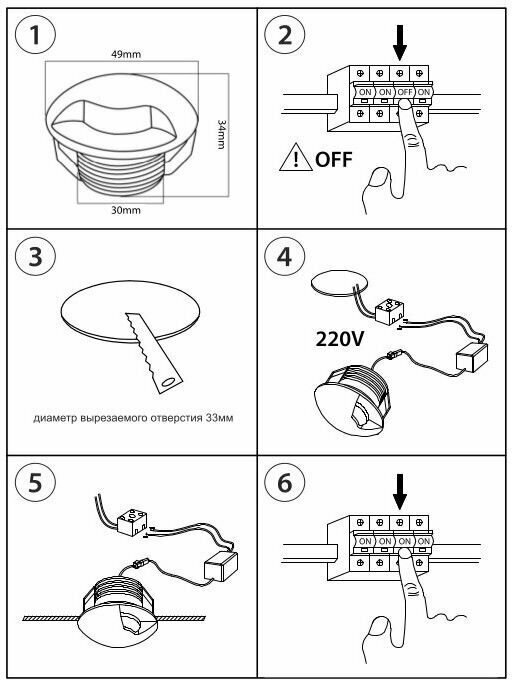 1

49mm

34mm

30mm

2

ON ON OFF ON

! OFF

3

диаметр вырезаемого отверстия 33мм

4

220V

5

6

ON ON ON ON