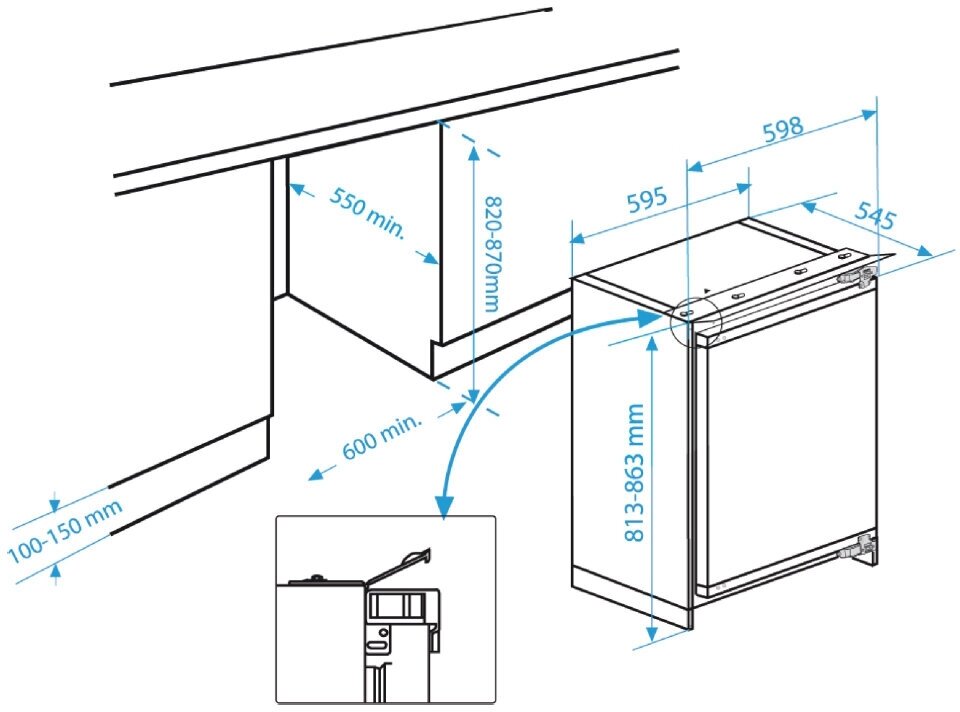 598
595
545
550 min.
820-870mm
600 min.
813-863 mm
100-150 mm