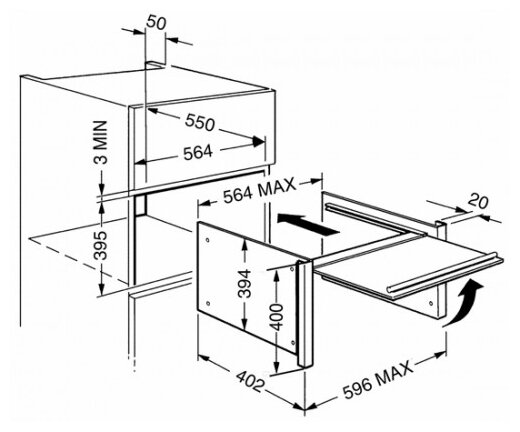 50

550

564

3 MIN

395

564 MAX

20

394

400

402

596 MAX