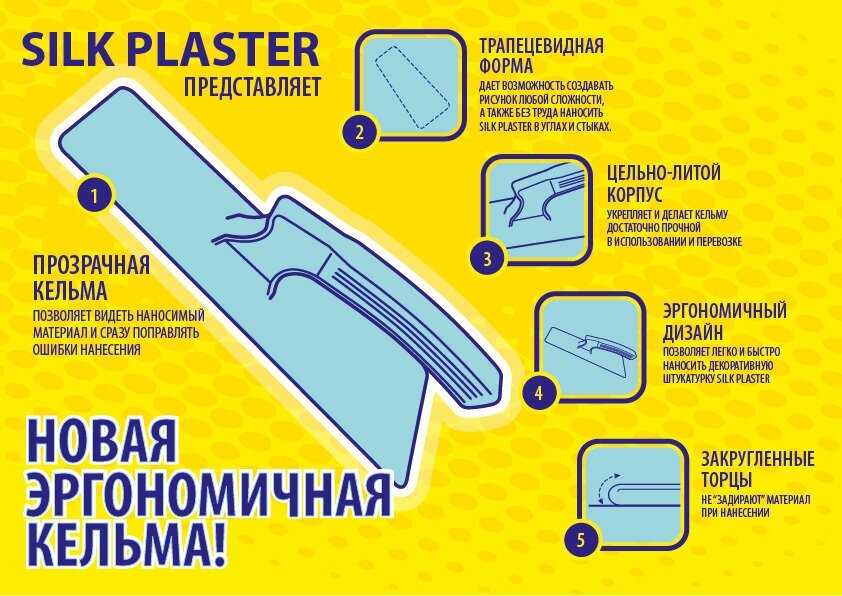 SILK PLASTER
ПРЕДСТАВЛЯЕТ

1

ПРОЗРАЧНАЯ КЕЛЬМА
ПОЗВОЛЯЕТ ВИДЕТЬ НАНОСИМЫЙ МАТЕРИАЛ И СРАЗУ ПОПРАВЛЯТЬ ОШИБКИ НАНЕСЕНИЯ

НОВАЯ ЭРГОНОМИЧНАЯ КЕЛЬМА!

2
ТРАПЕЦЕВИДНАЯ ФОРМА
ДАЕТ ВОЗМОЖНОСТЬ СОЗДАВАТЬ РИСУНОК ЛЮБОЙ СЛОЖНОСТИ, А ТАКЖЕ БЕЗ ТРУДА НАНОСИТЬ SILK PLASTER В УГЛАХ И СТЫКАХ.

3
ЦЕЛЬНО-ЛИТОЙ КОРПУС
УКРЕПЛЯЕТ И ДЕЛАЕТ КЕЛЬМУ ДОСТАТОЧНО ПРОЧНОЙ В ИСПОЛЬЗОВАНИИ И ПЕРЕВОЗКЕ

4
ЭРГОНОМИЧНЫЙ ДИЗАЙН
ПОЗВОЛЯЕТ ЛЕГКО И БЫСТРО НАНОСИТЬ ДЕКОРАТИВНУЮ ШТУКАТУРКУ SILK PLASTER

5
ЗАКРУГЛЕННЫЕ ТОРЦЫ
НЕ "ЗАДИРАЮТ" МАТЕРИАЛ ПРИ НАНЕСЕНИИ