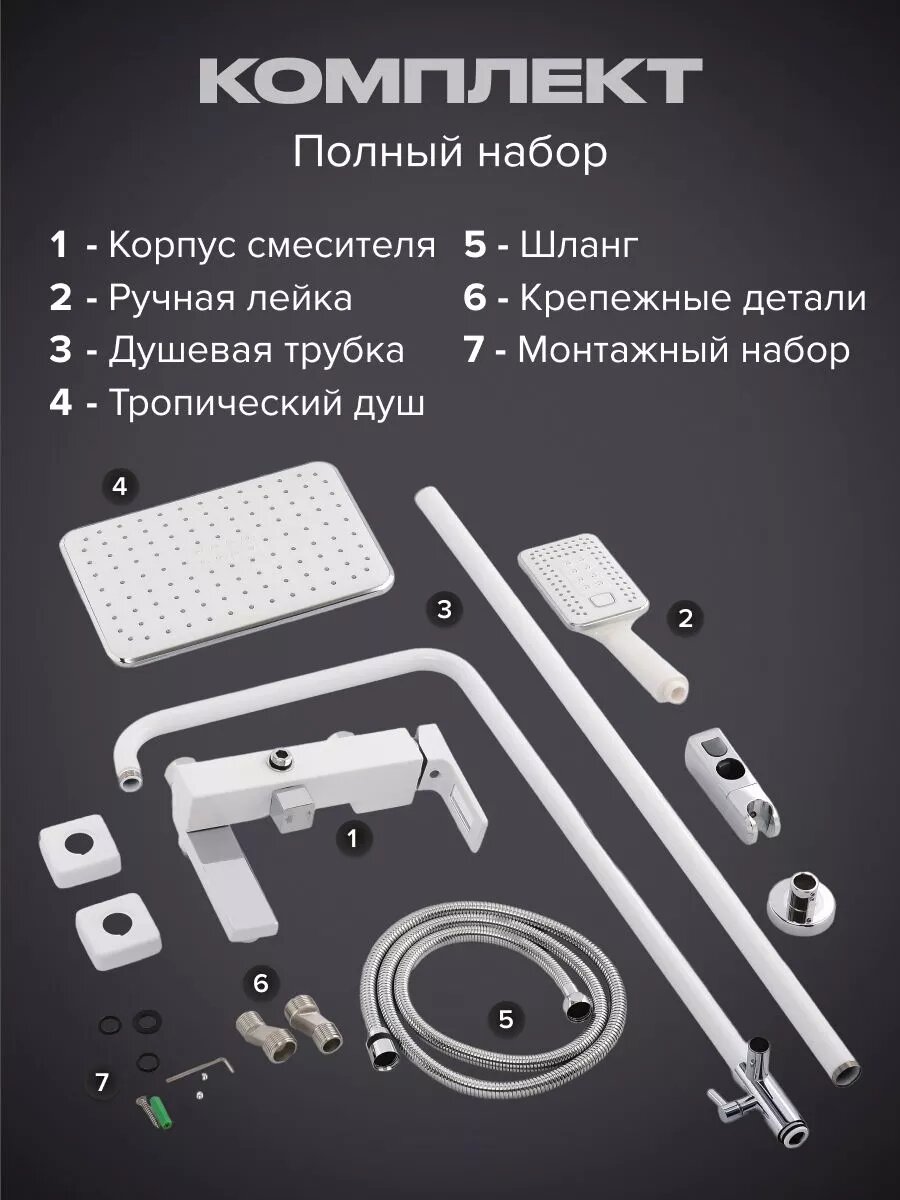 КОМПЛЕКТ
Полный набор

1 - Корпус смесителя
2 - Ручная лейка
3 - Душевая трубка
4 - Тропический душ

5 - Шланг
6 - Крепежные детали
7 - Монтажный набор

4
3
2
1
6
5
7