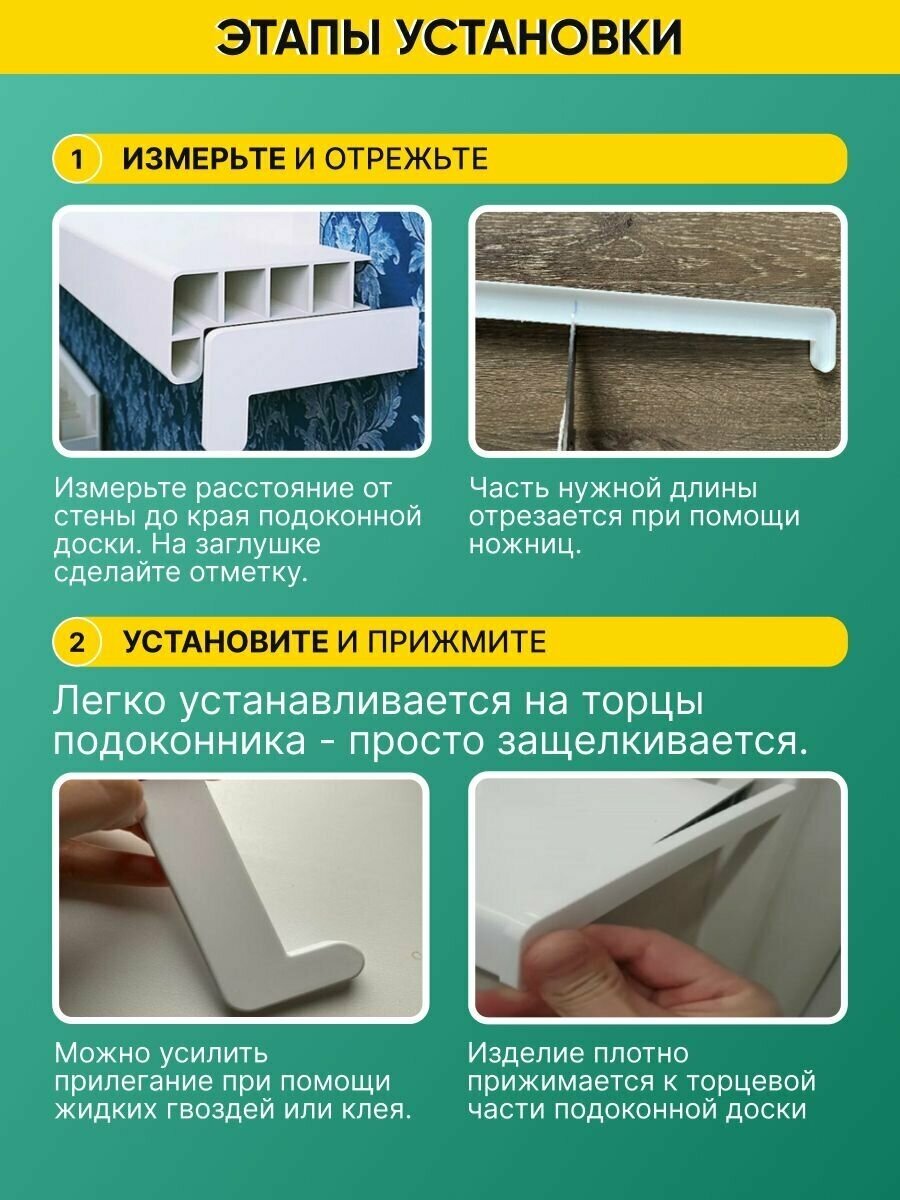 ЭТАПЫ УСТАНОВКИ

1 ИЗМЕРЬТЕ И ОТРЕЖЬТЕ

Измерьте расстояние от стены до края подоконной доски. На заглушке сделайте отметку.

Часть нужной длины отрезается при помощи ножниц.

2 УСТАНОВИТЕ И ПРИЖМИТЕ

Легко устанавливается на торцы подоконника - просто защелкивается.

Можно усилить прилегание при помощи жидких гвоздей или клея.

Изделие плотно прижимается к торцевой части подоконной доски