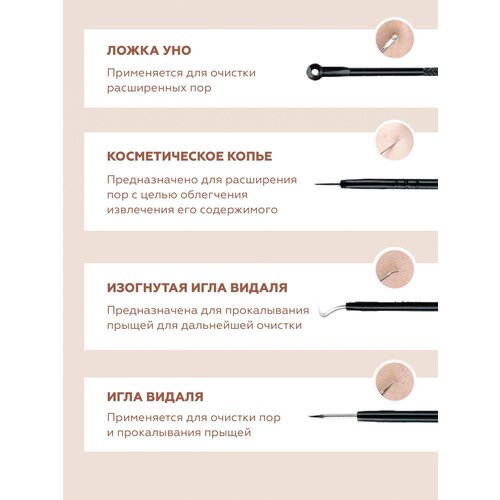 ЛОЖКА УНО

Применяется для очистки расширенных пор

КОСМЕТИЧЕСКОЕ КОПЬЕ

Предназначено для расширения пор с целью облегчения извлечения его содержимого

ИЗОГНУТАЯ ИГЛА ВИДАЛЯ

Предназначена для прокалывания прыщей для дальнейшей очистки

ИГЛА ВИДАЛЯ

Применяется для очистки пор и прокалывания прыщей