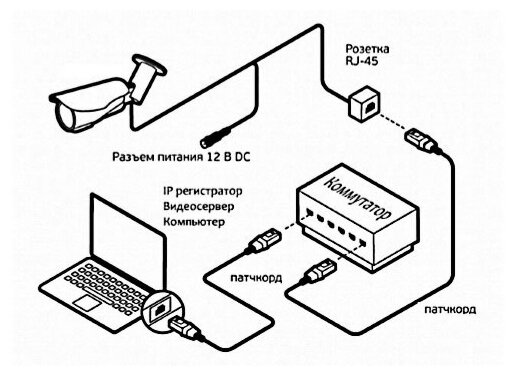 Розетка
RJ-45

Разъем питания 12 В DC

IP регистратор
Видеосервер
Компьютер

Коммутатор

патчкорд

патчкорд