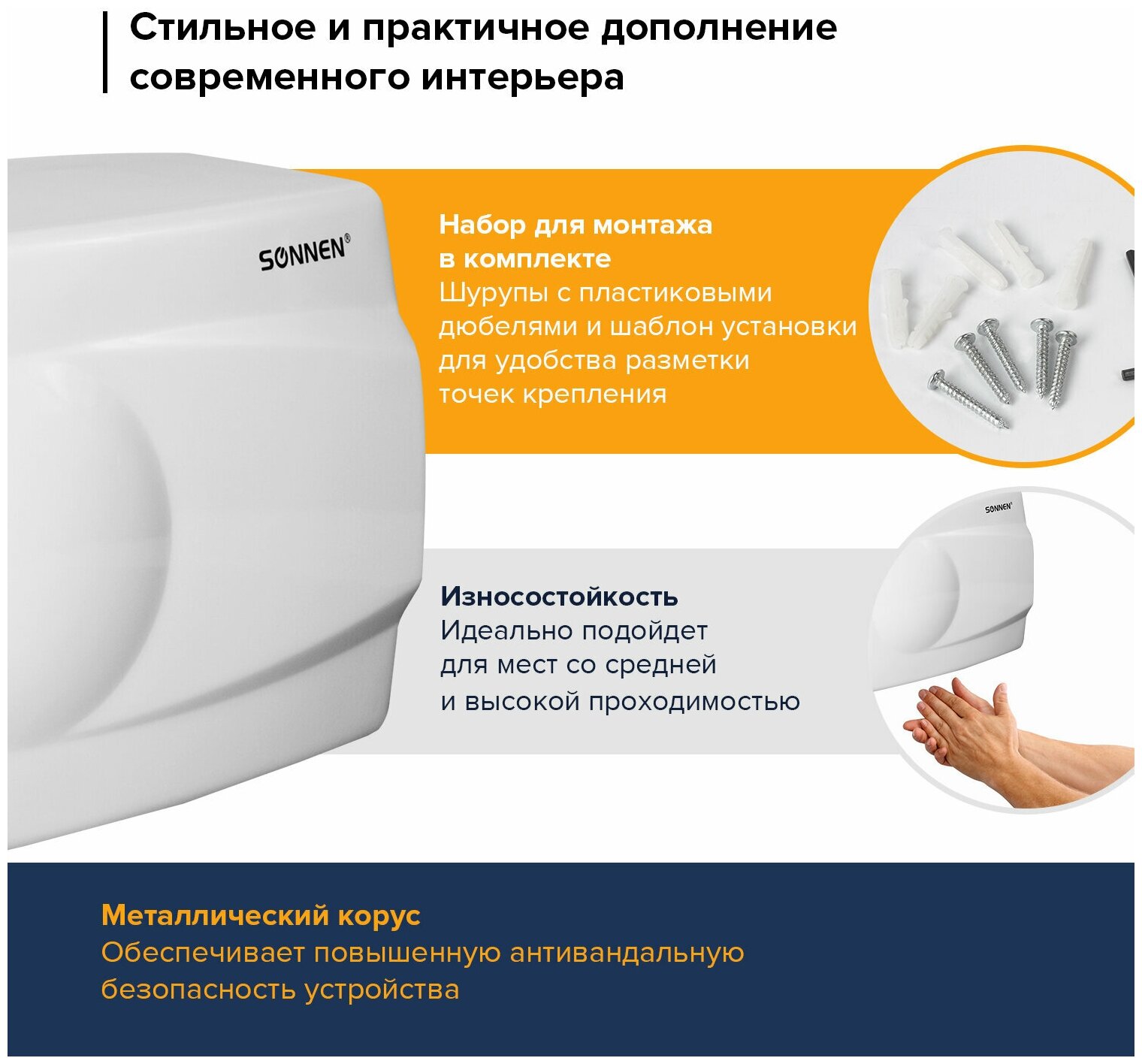 Стильное и практичное дополнение современного интерьера

SONNEN®

Набор для монтажа в комплекте
Шурупы с пластиковыми дюбелями и шаблон установки для удобства разметки точек крепления

SONNEN®

Износостойкость
Идеально подойдет для мест со средней и высокой проходимостью

Металлический корус
Обеспечивает повышенную антивандальную безопасность устройства