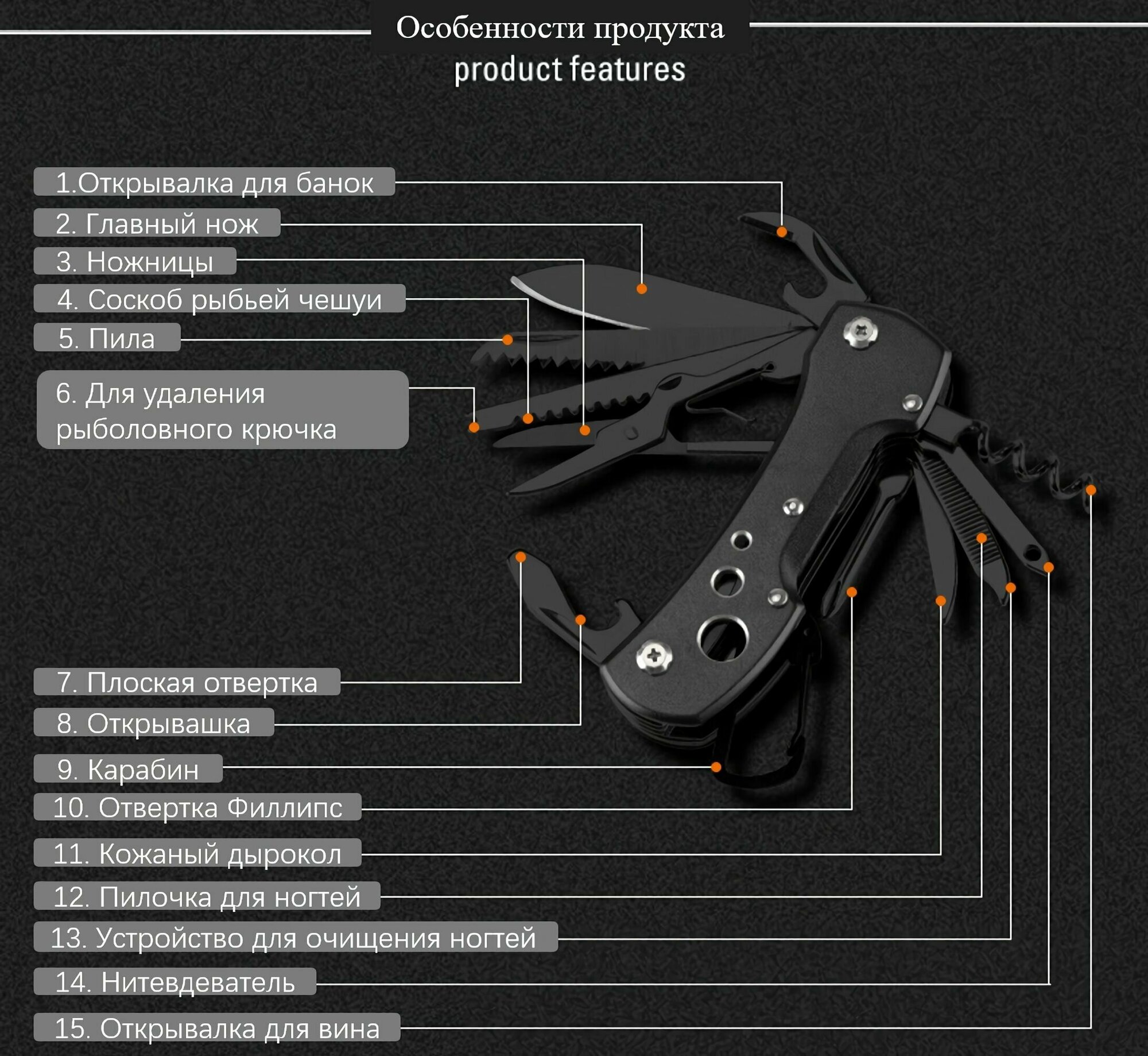 Особенности продукта
product features

1.Открывалка для банок

2. Главный нож

3. Ножницы

4. Соскоб рыбьей чешуи

5. Пила

6. Для удаления рыболовного крючка

7. Плоская отвертка

8. Открывашка

9. Карабин

10. Отвертка Филлипс

11. Кожаный дырокол

12. Пилочка для ногтей

13. Устройство для очищения ногтей

14. Нитевдеватель

15. Открывалка для вина