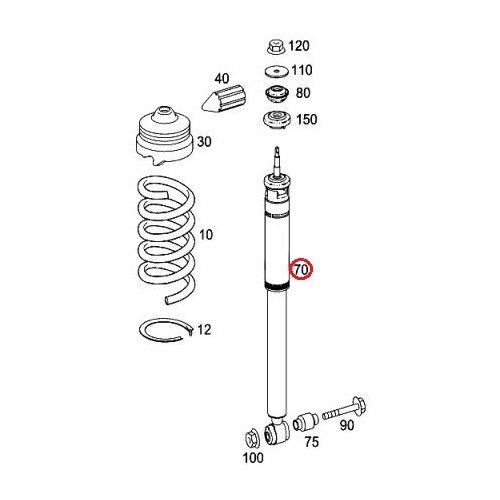 120
110
40
80
150
30
10
70
12
90
75
100