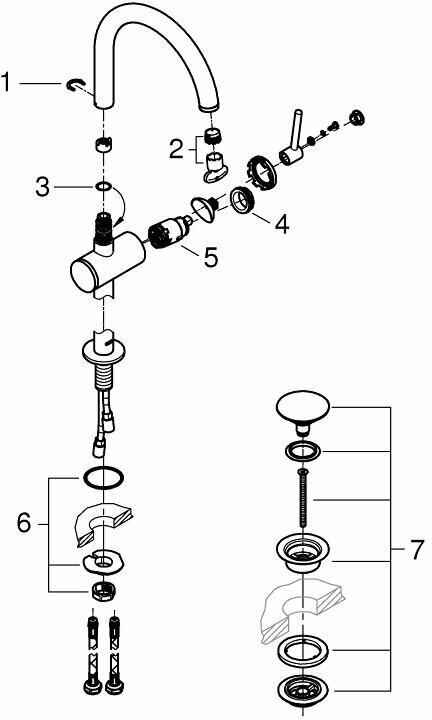 1
2
3
4
5
6
7