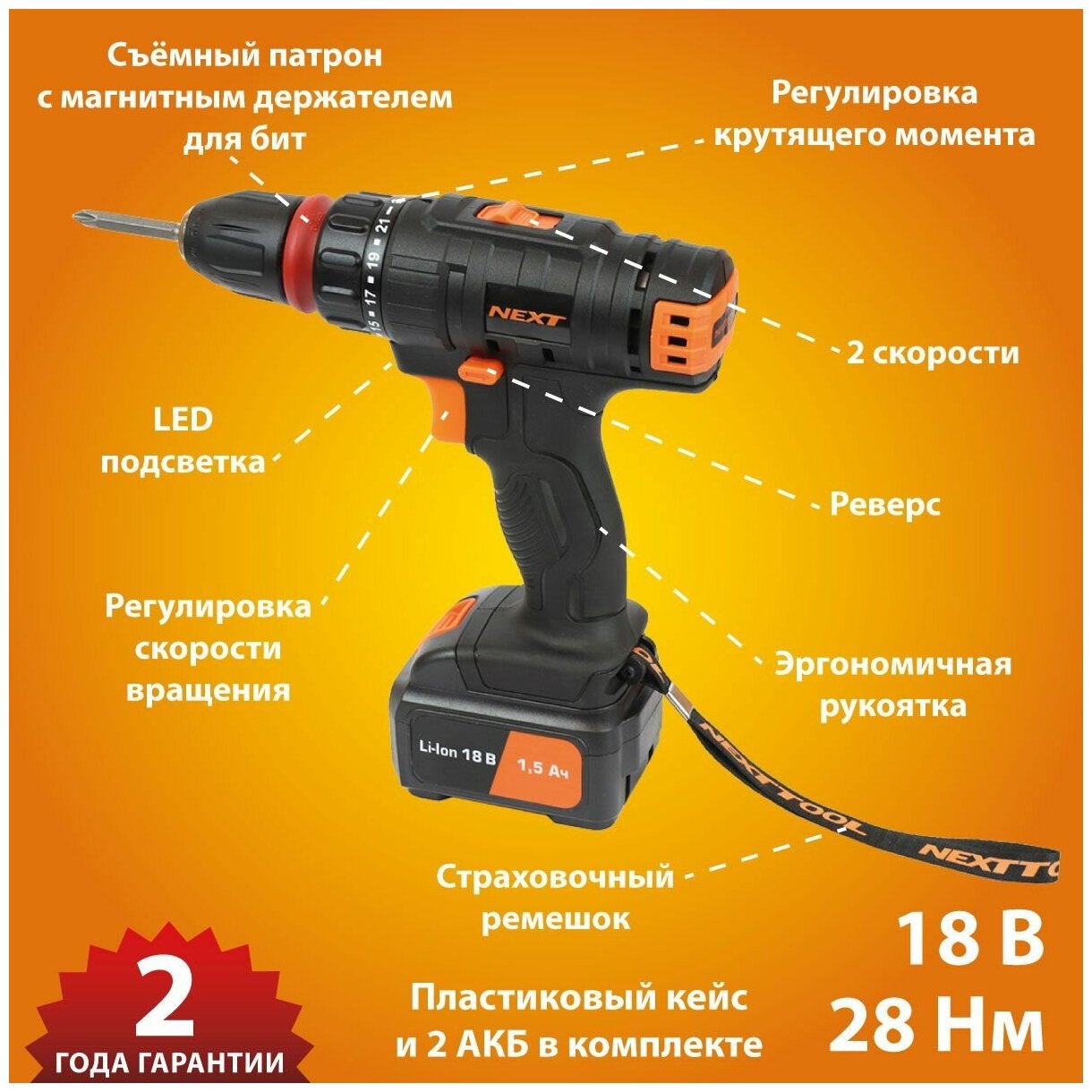 Съёмный патрон с магнитным держателем для бит

Регулировка крутящего момента

21
19
17
15

NEXT

2 скорости

LED подсветка

Реверс

Регулировка скорости вращения

Эргономичная рукоятка

Li-Ion 18 В

1,5 Ач

NEXTTOOL

NEXTTO

Страховочный ремешок

18 В
28 Нм

2
ГОДА ГАРАНТИИ

Пластиковый кейс и 2 АКБ в комплекте