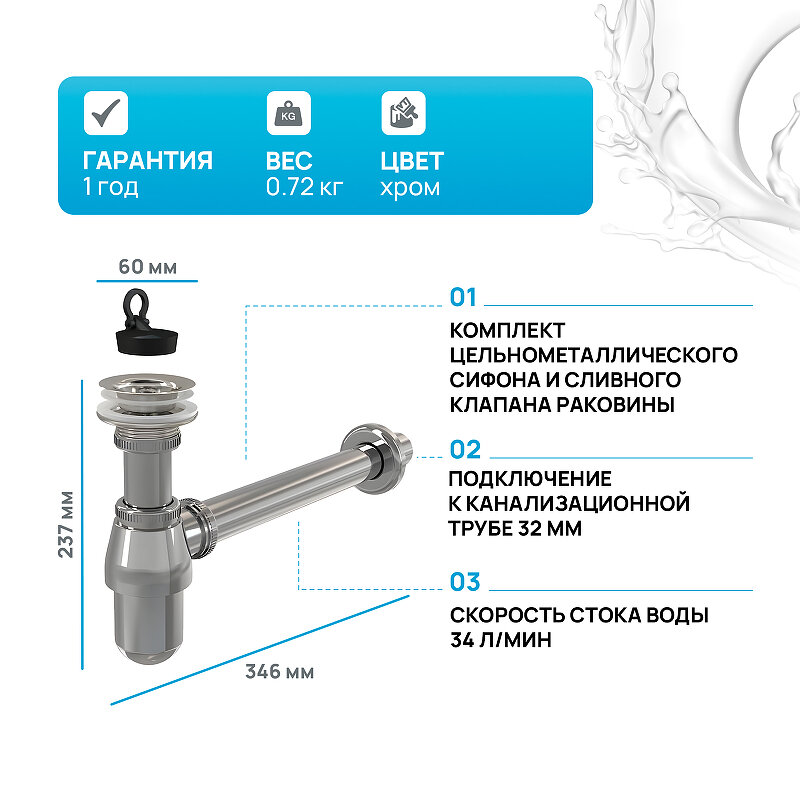 KG

ГАРАНТИЯ
1 год

ВЕС
0.72 кг

ЦВЕТ
хром

60 мм

237 мм

346 мм

01
КОМПЛЕКТ ЦЕЛЬНОМЕТАЛЛИЧЕСКОГО СИФОНА И СЛИВНОГО КЛАПАНА РАКОВИНЫ

02
ПОДКЛЮЧЕНИЕ К КАНАЛИЗАЦИОННОЙ ТРУБЕ 32 ММ

03
СКОРОСТЬ СТОКА ВОДЫ 34 Л/МИН