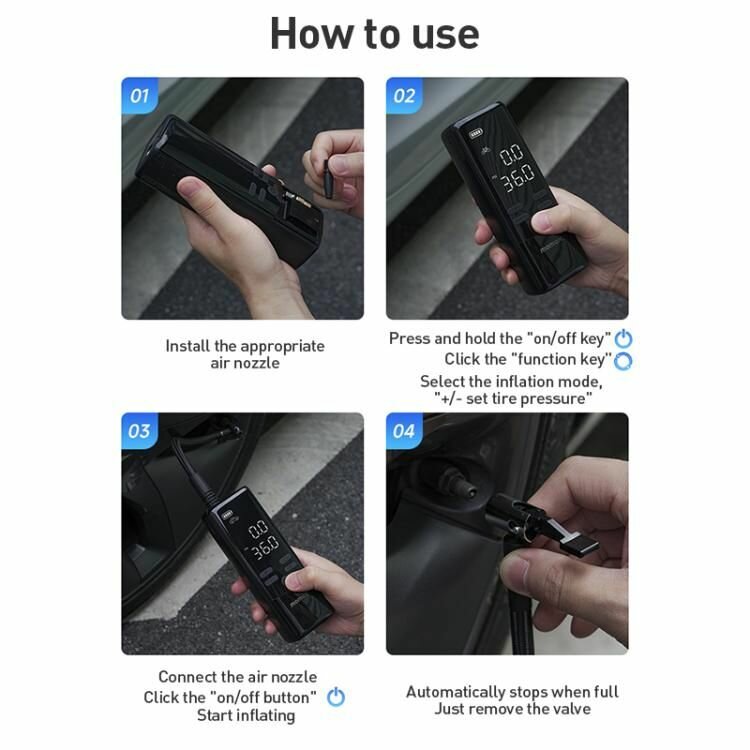 How to use

01

Install the appropriate air nozzle

02

0.0
36.0

Press and hold the "on/off key"
Click the "function key"
Select the inflation mode,
"+/- set tire pressure"

03

0.0
36.0

Connect the air nozzle
Click the "on/off button"
Start inflating

04

Automatically stops when full
Just remove the valve