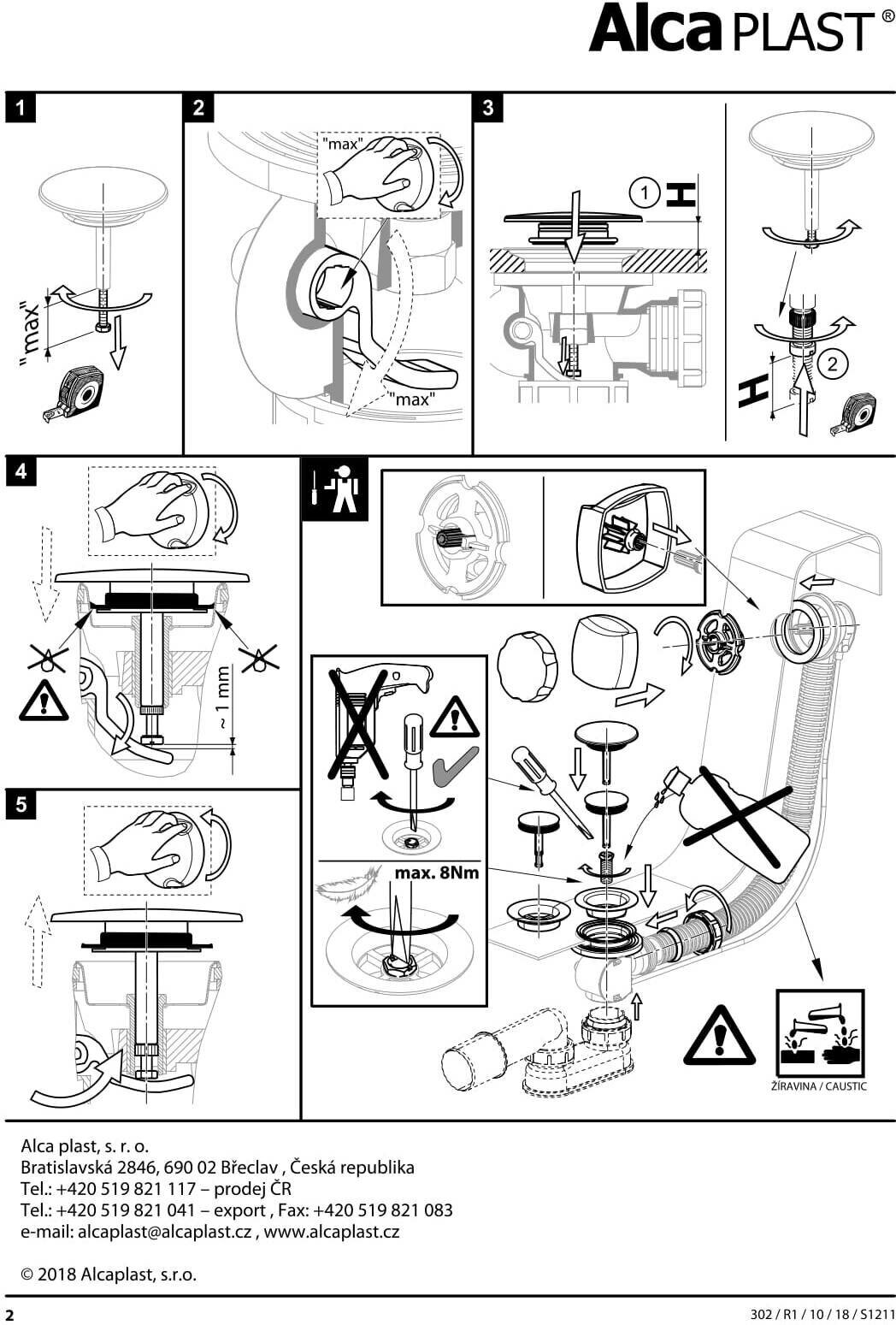 AlcaPLAST®

1

"max"

2

"max"

"max"

3

1

H

H

2

4

~ 1 mm

5

max. 8Nm

ŽÍRAVINA / CAUSTIC

Alca plast, s. r. o.
Bratislavská 2846, 690 02 Břeclav , Česká republika
Tel.: +420 519 821 117 – prodej ČR
Tel.: +420 519 821 041 – export , Fax: +420 519 821 083
e-mail: alcaplast@alcaplast.cz , www.alcaplast.cz

© 2018 Alcaplast, s.r.o.

2

302 / R1 / 10 / 18 / S1211