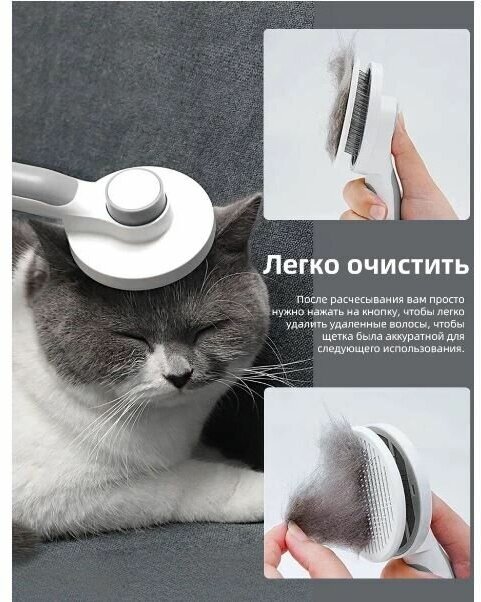 Легко очистить

После расчесывания вам просто нужно нажать на кнопку, чтобы легко удалить удаленные волосы, чтобы щетка была аккуратной для следующего использования.