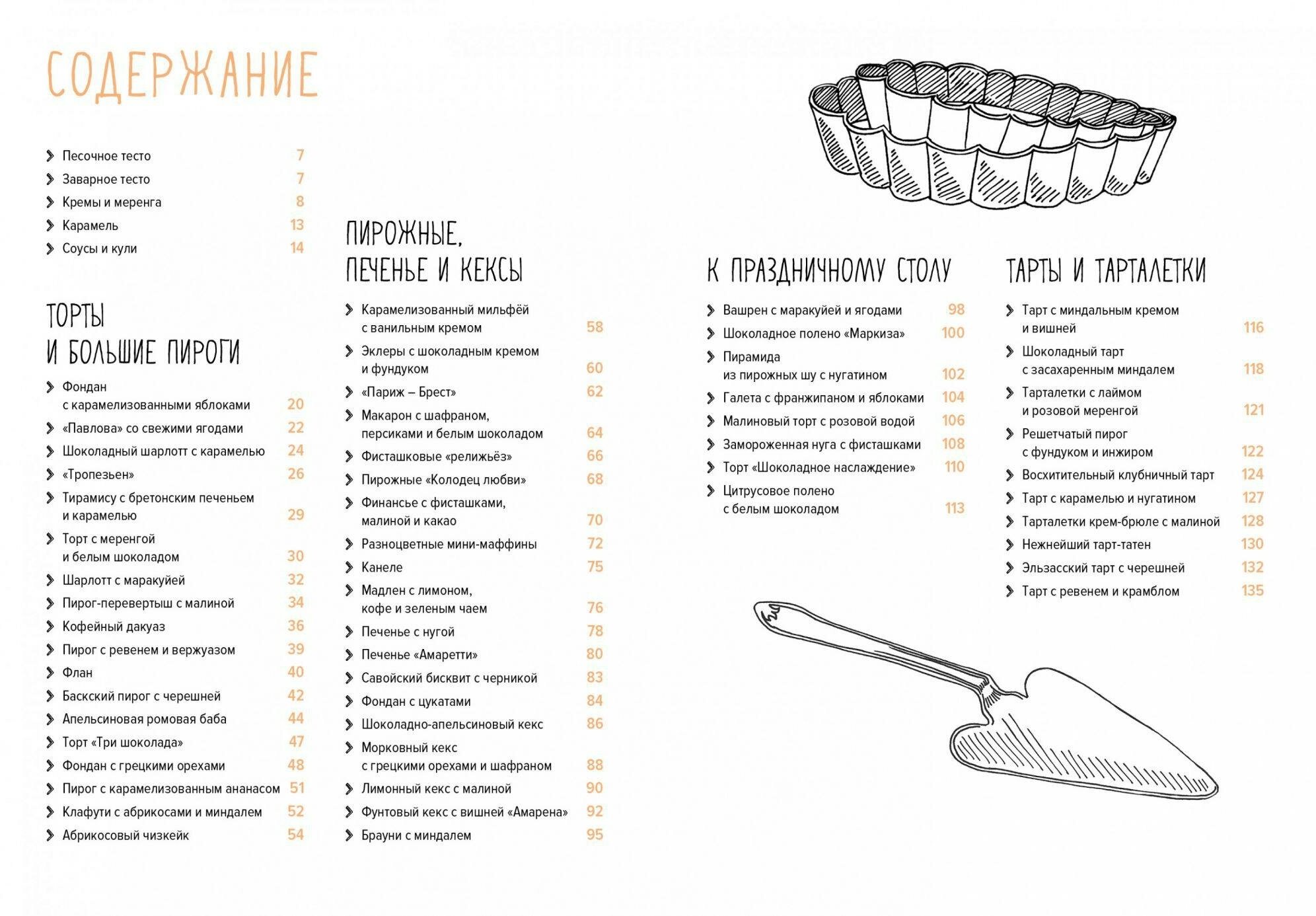 СОДЕРЖАНИЕ

Песочное тесто 7
Заварное тесто 7
Кремы и меренга 8
Карамель 13
Соусы и кули 14

ТОРТЫ И БОЛЬШИЕ ПИРОГИ

Фондан с карамелизованными яблоками 20
«Павлова» со свежими ягодами 22
Шоколадный шарлотт с карамелью 24
«Тропезьен» 26
Тирамису с бретонским печеньем и карамелью 29
Торт с меренгой и белым шоколадом 30
Шарлотт с маракуйей 32
Пирог-перевертыш с малиной 34
Кофейный дакуаз 36
Пирог с ревенем и вержуазом 39
Флан 40
Баскский пирог с черешней 42
Апельсиновая ромовая баба 44
Торт «Три шоколада» 47
Фондан с грецкими орехами 48
Пирог с карамелизованным ананасом 51
Клафути с абрикосами и миндалем 52
Абрикосовый чизкейк 54

ПИРОЖНЫЕ, ПЕЧЕНЬЕ И КЕКСЫ

Карамелизованный мильфёй с ванильным кремом 58
Эклеры с шоколадным кремом и фундуком 60
«Париж – Брест» 62
Макарон с шафраном, персиками и белым шоколадом 64
Фисташковые «релижьёз» 66
Пирожные «Колодец любви» 68
Финансье с фисташками, малиной и какао 70
Разноцветные мини-маффины 72
Канеле 75
Мадлен с лимоном, кофе и зеленым чаем 76
Печенье с нугой 78
Печенье «Амаретти» 80
Савойский бисквит с черникой 83
Фондан с цукатами 84
Шоколадно-апельсиновый кекс 86
Морковный кекс с грецкими орехами и шафраном 88
Лимонный кекс с малиной 90
Фунтовый кекс с вишней «Амарена» 92
Брауни с миндалем 95

К ПРАЗДНИЧНОМУ СТОЛУ

Вашрен с маракуйей и ягодами 98
Шоколадное полено «Маркиза» 100
Пирамида из пирожных шу с нугатином 102
Галета с франжипаном и яблоками 104
Малиновый торт с розовой водой 106
Замороженная нуга с фисташками 108
Торт «Шоколадное наслаждение» 110
Цитрусовое полено с белым шоколадом 113

ТАРТЫ И ТАРТАЛЕТКИ

Тарт с миндальным кремом и вишней 116
Шоколадный тарт с засахаренным миндалем 118
Тарталетки с лаймом и розовой меренгой 121
Решетчатый пирог с фундуком и инжиром 122
Восхитительный клубничный тарт 124
Тарт с карамелью и нугатином 127
Тарталетки крем-брюле с малиной 128
Нежнейший тарт-татен 130
Эльзасский тарт с черешней 132
Тарт с ревенем и крамблом 135