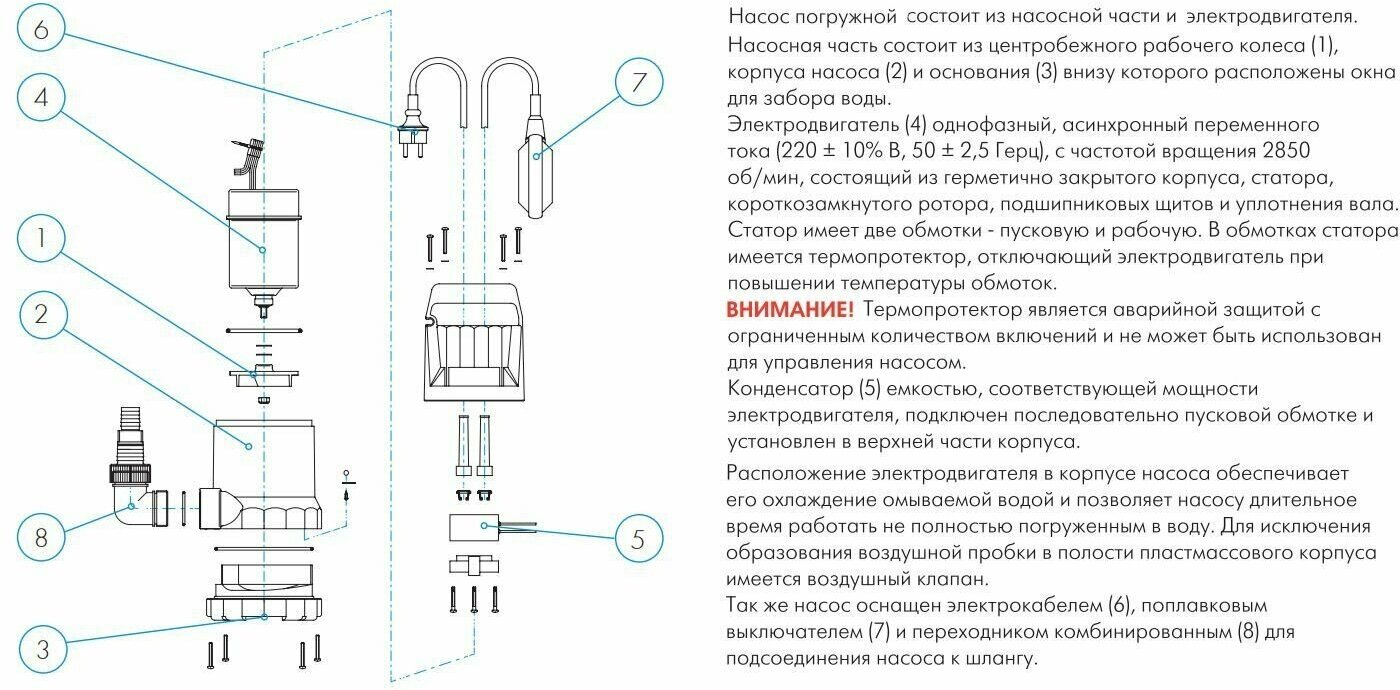 6

4

1

2

8

3

7

5

Насос погружной состоит из насосной части и электродвигателя. Насосная часть состоит из центробежного рабочего колеса (1), корпуса насоса (2) и основания (3) внизу которого расположены окна для забора воды.
Электродвигатель (4) однофазный, асинхронный переменного тока (220 ± 10% В, 50 ± 2,5 Герц), с частотой вращения 2850 об/мин, состоящий из герметично закрытого корпуса, статора, короткозамкнутого ротора, подшипниковых щитов и уплотнения вала. Статор имеет две обмотки - пусковую и рабочую. В обмотках статора имеется термопротектор, отключающий электродвигатель при повышении температуры обмоток.
ВНИМАНИЕ! Термопротектор является аварийной защитой с ограниченным количеством включений и не может быть использован для управления насосом.
Конденсатор (5) емкостью, соответствующей мощности электродвигателя, подключен последовательно пусковой обмотке и установлен в верхней части корпуса.

Расположение электродвигателя в корпусе насоса обеспечивает его охлаждение омываемой водой и позволяет насосу длительное время работать не полностью погруженным в воду. Для исключения образования воздушной пробки в полости пластмассового корпуса имеется воздушный клапан.
Так же насос оснащен электрокабелем (6), поплавковым выключателем (7) и переходником комбинированным (8) для подсоединения насоса к шлангу.