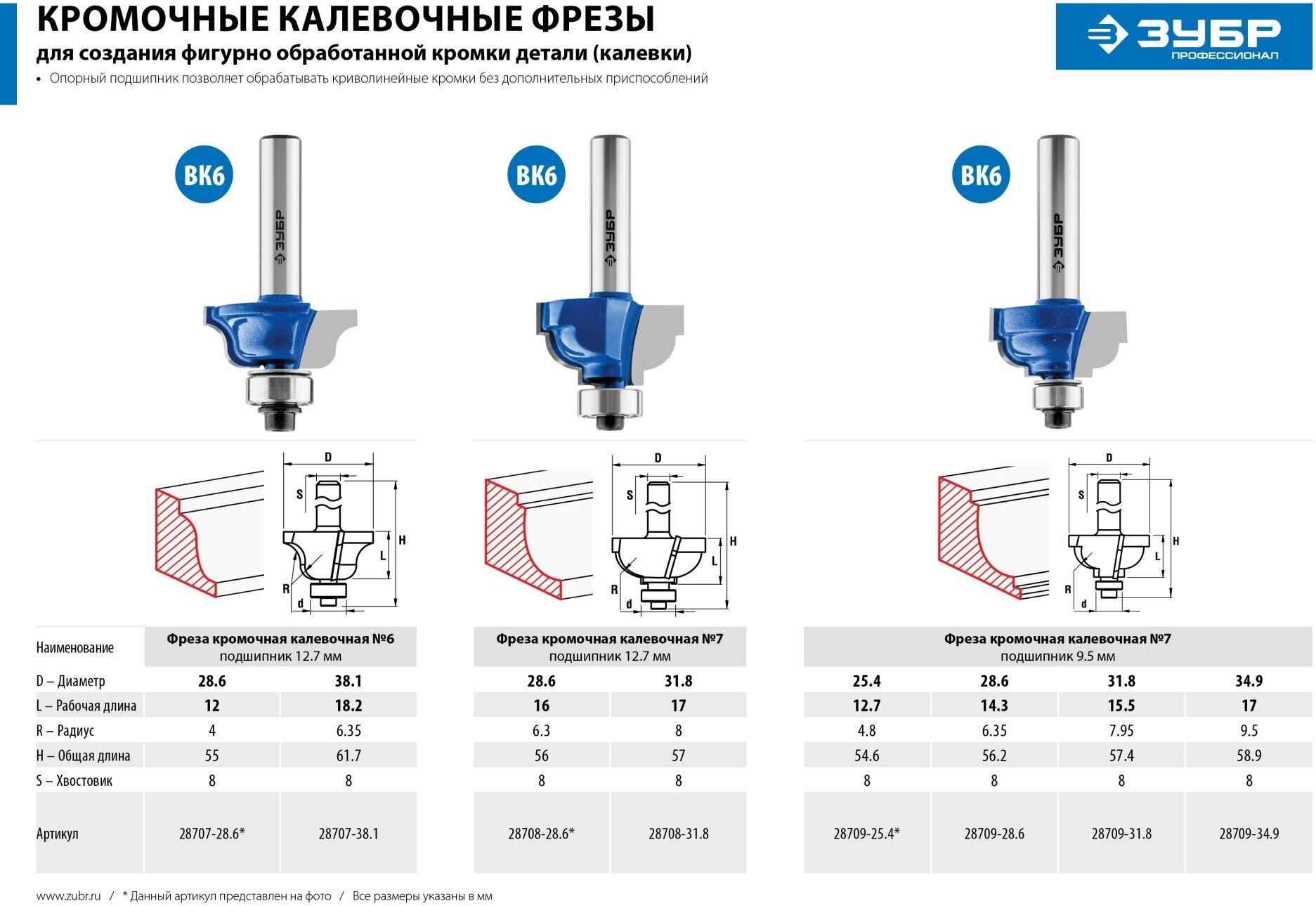 КРОМОЧНЫЕ КАЛЕВОЧНЫЕ ФРЕЗЫ
для создания фигурно обработанной кромки детали (калевки)

• Опорный подшипник позволяет обрабатывать криволинейные кромки без дополнительных приспособлений

ЗУБР ПРОФЕССИОНАЛ

ВК6 ЗУБР

ВК6 ЗУБР

ВК6 ЗУБР

D S H L R d

D S H L R d

D S H L R d

| Наименование | Фреза кромочная калевочная №6 подшипник 12.7 мм | | Фреза кромочная калевочная №7 подшипник 12.7 мм | | Фреза кромочная калевочная №7 подшипник 9.5 мм | | | |
|---|---|---|---|---|---|---|---|---|
| D – Диаметр | 28.6 | 38.1 | 28.6 | 31.8 | 25.4 | 28.6 | 31.8 | 34.9 |
| L – Рабочая длина | 12 | 18.2 | 16 | 17 | 12.7 | 14.3 | 15.5 | 17 |
| R – Радиус | 4 | 6.35 | 6.3 | 8 | 4.8 | 6.35 | 7.95 | 9.5 |
| H – Общая длина | 55 | 61.7 | 56 | 57 | 54.6 | 56.2 | 57.4 | 58.9 |
| S – Хвостовик | 8 | 8 | 8 | 8 | 8 | 8 | 8 | 8 |
| Артикул | 28707-28.6* | 28707-38.1 | 28708-28.6* | 28708-31.8 | 28709-25.4* | 28709-28.6 | 28709-31.8 | 28709-34.9 |

www.zubr.ru / * Данный артикул представлен на фото / Все размеры указаны в мм