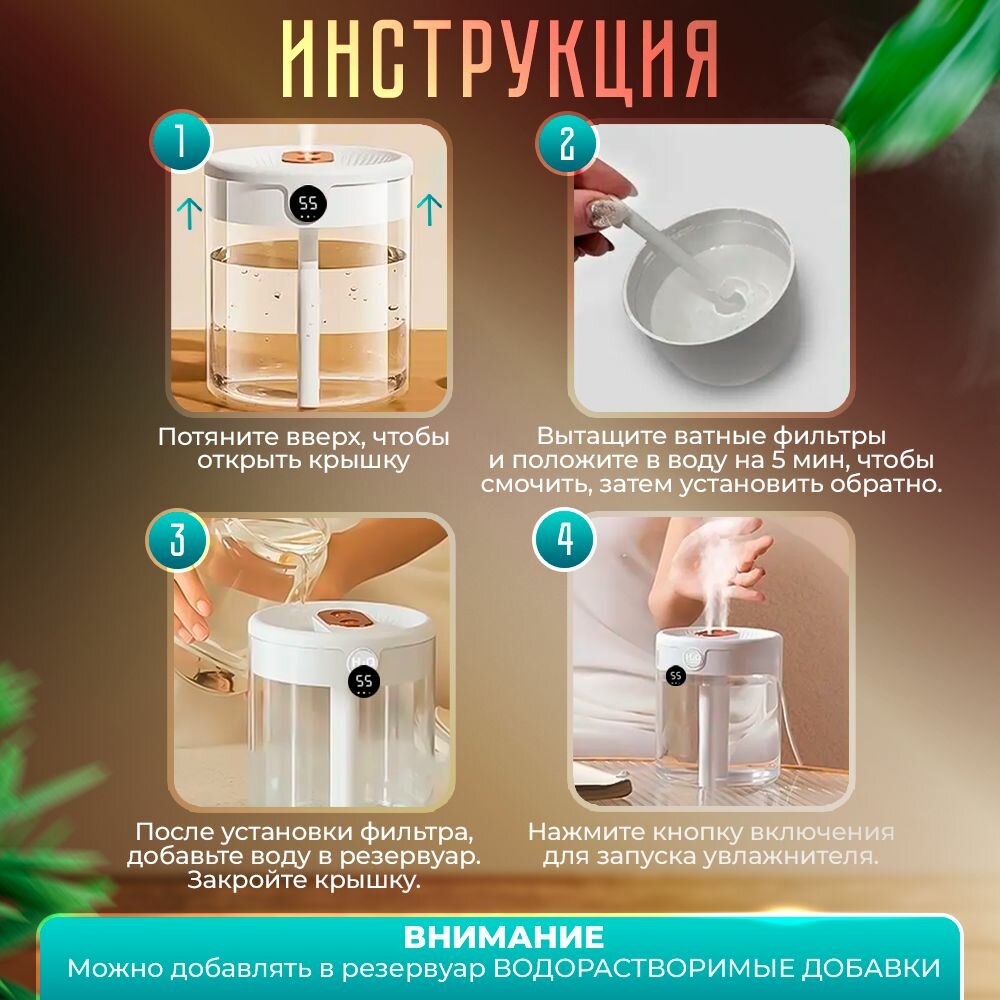 ИНСТРУКЦИЯ

1

55

Потяните вверх, чтобы открыть крышку

2

Вытащите ватные фильтры и положите в воду на 5 мин, чтобы смочить, затем установить обратно.

3

55

После установки фильтра, добавьте воду в резервуар. Закройте крышку.

4

55

Нажмите кнопку включения для запуска увлажнителя.

ВНИМАНИЕ
Можно добавлять в резервуар ВОДОРАСТВОРИМЫЕ ДОБАВКИ