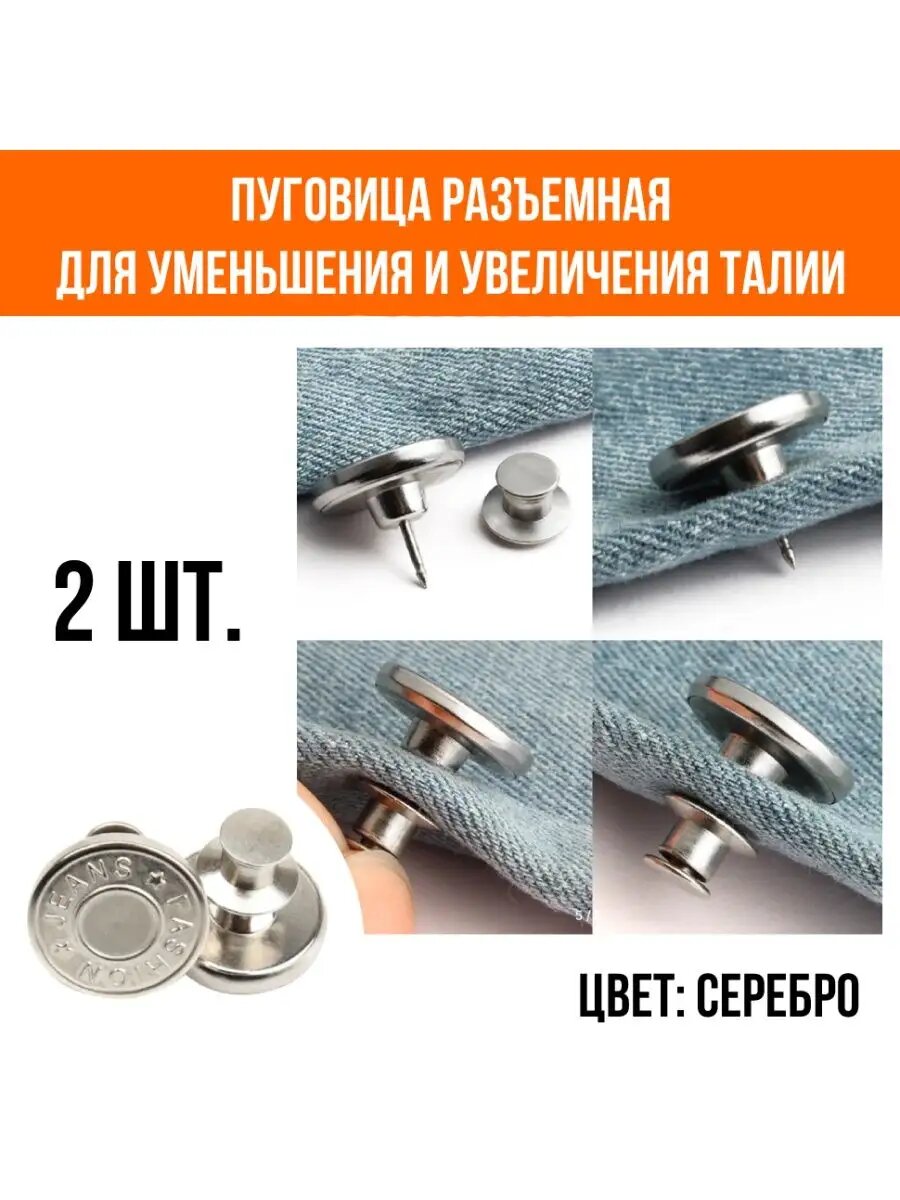 ПУГОВИЦА РАЗЪЕМНАЯ
ДЛЯ УМЕНЬШЕНИЯ И УВЕЛИЧЕНИЯ ТАЛИИ

2 ШТ.

JEANS FASHION

ЦВЕТ: СЕРЕБРО