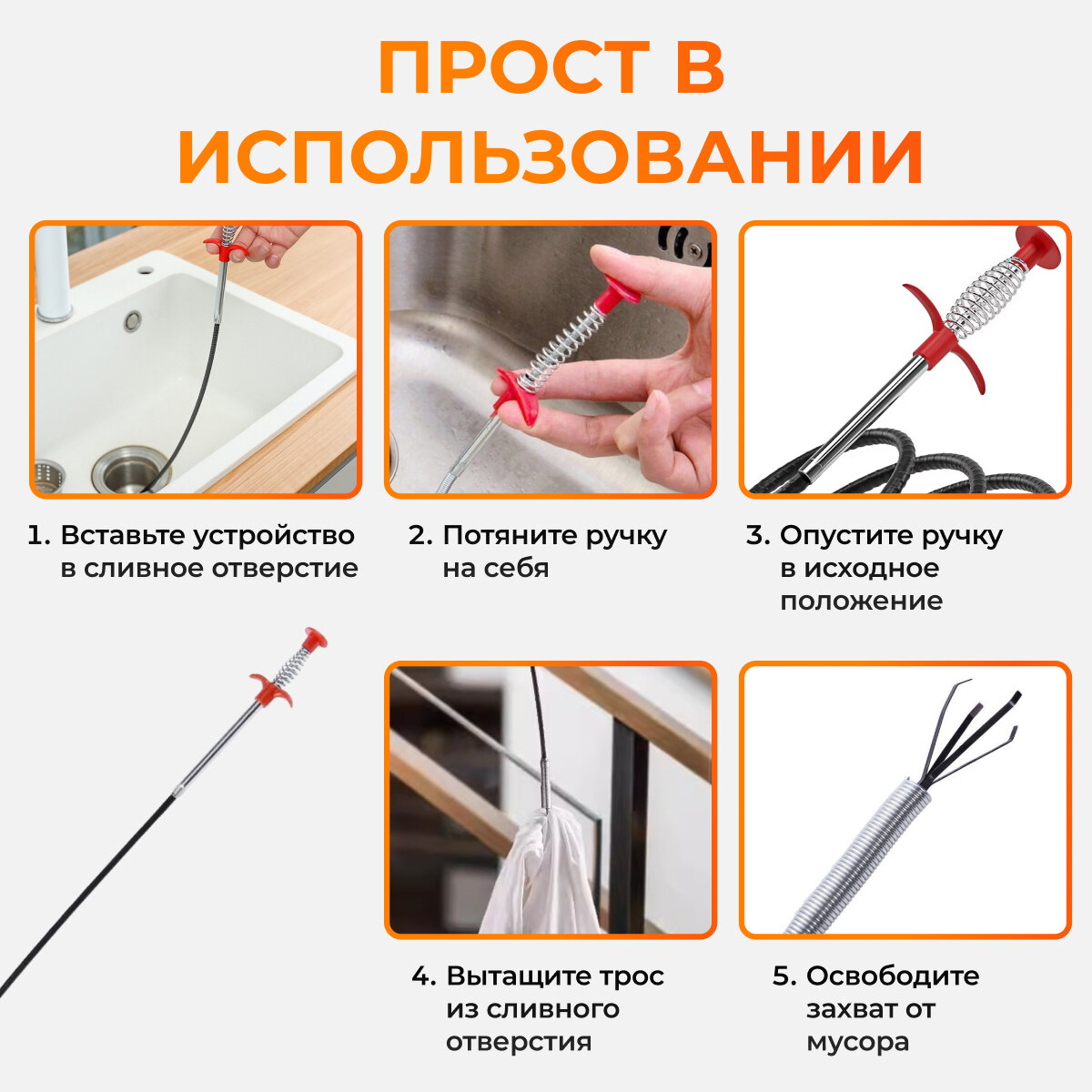 ПРОСТ В ИСПОЛЬЗОВАНИИ

1. Вставьте устройство в сливное отверстие

2. Потяните ручку на себя

3. Опустите ручку в исходное положение

4. Вытащите трос из сливного отверстия

5. Освободите захват от мусора