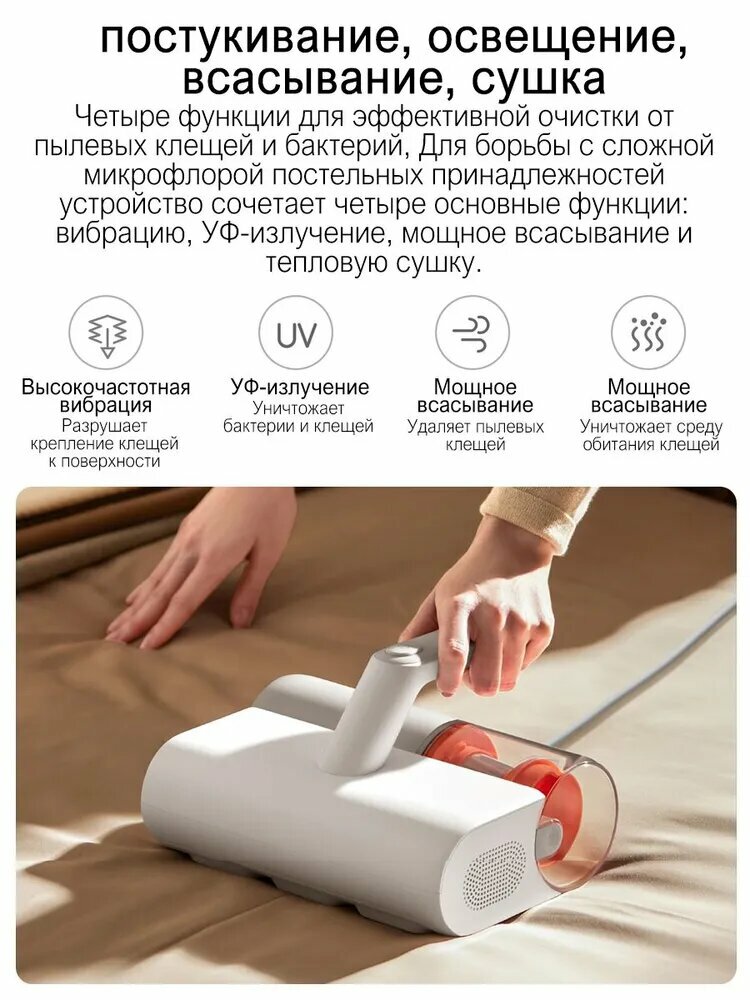 постукивание, освещение, всасывание, сушка

Четыре функции для эффективной очистки от пылевых клещей и бактерий, Для борьбы с сложной микрофлорой постельных принадлежностей устройство сочетает четыре основные функции: вибрацию, УФ-излучение, мощное всасывание и тепловую сушку.

UV

Высокочастотная вибрация
Разрушает крепление клещей к поверхности

УФ-излучение
Уничтожает бактерии и клещей

Мощное всасывание
Удаляет пылевых клещей

Мощное всасывание
Уничтожает среду обитания клещей