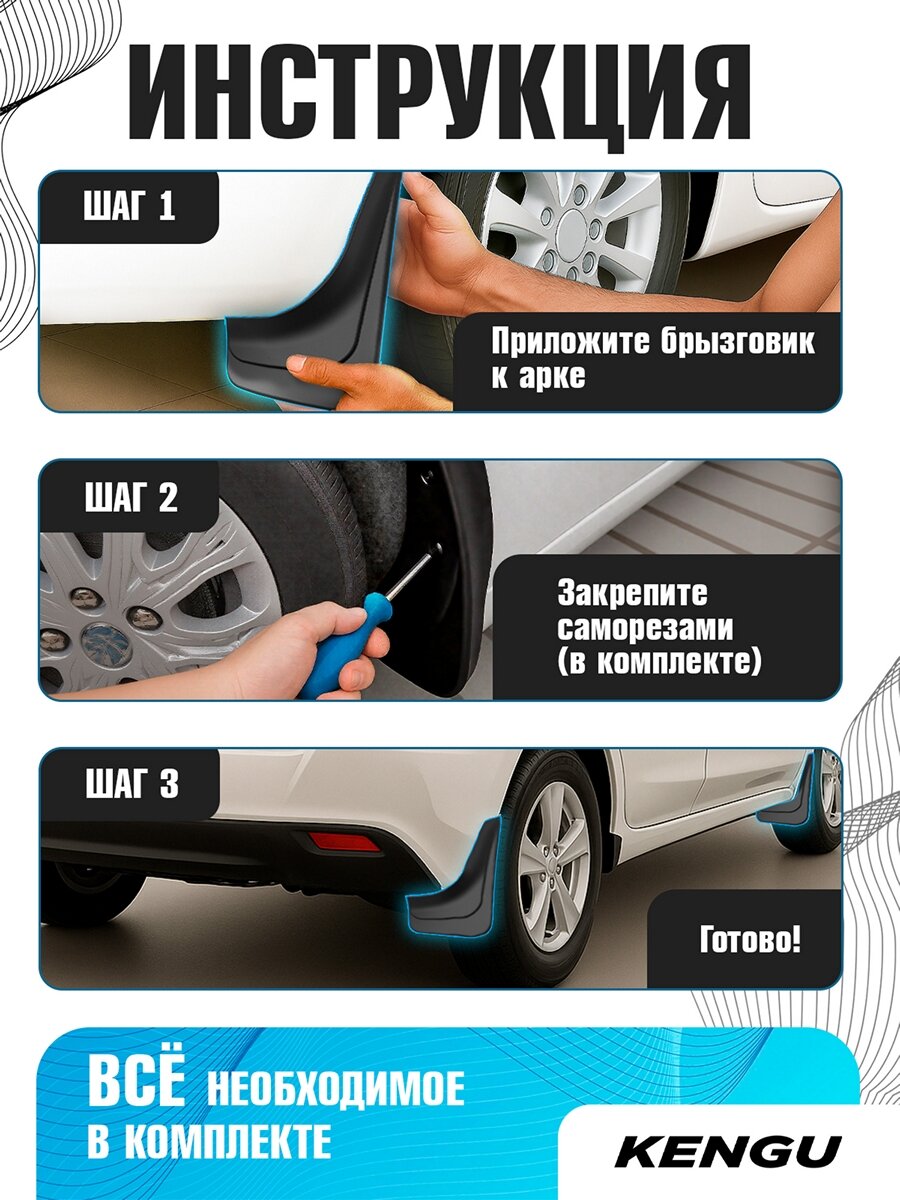 ИНСТРУКЦИЯ

ШАГ 1

Приложите брызговик к арке

ШАГ 2

Закрепите саморезами (в комплекте)

ШАГ 3

Готово!

ВСЁ НЕОБХОДИМОЕ В КОМПЛЕКТЕ

KENGU