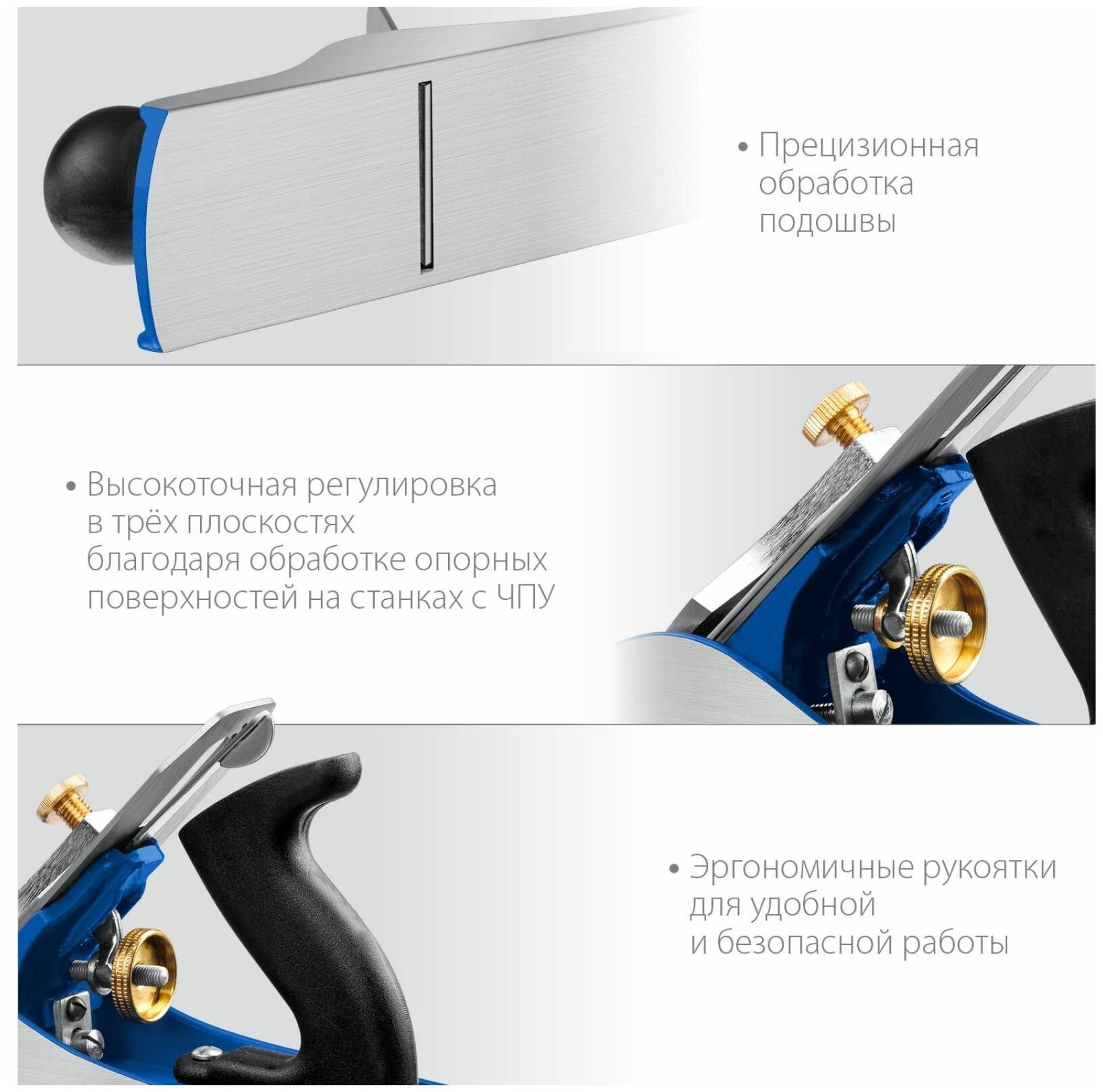 • Прецизионная обработка подошвы

• Высокоточная регулировка в трёх плоскостях благодаря обработке опорных поверхностей на станках с ЧПУ

• Эргономичные рукоятки для удобной и безопасной работы