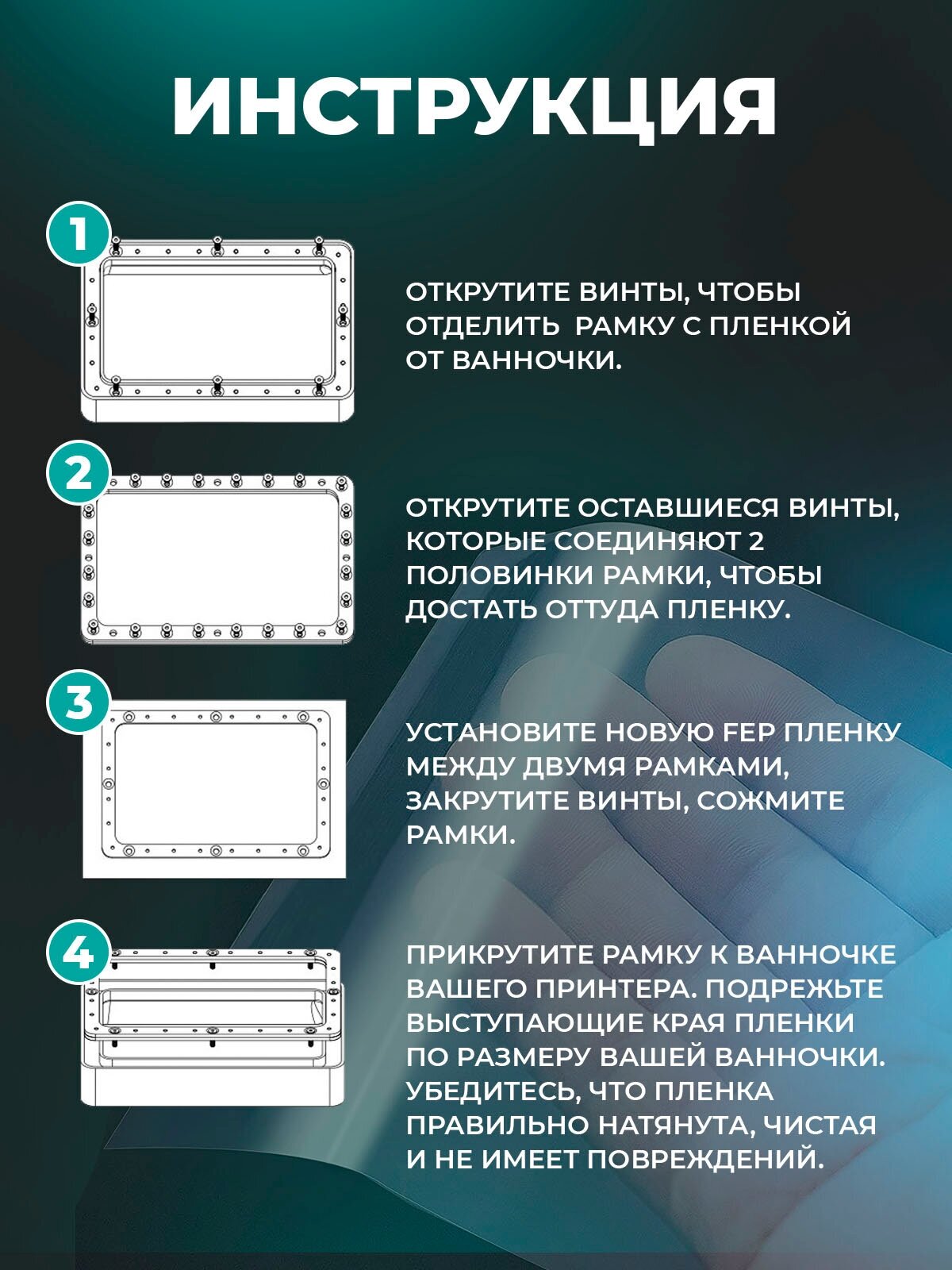 ИНСТРУКЦИЯ

1

ОТКРУТИТЕ ВИНТЫ, ЧТОБЫ ОТДЕЛИТЬ РАМКУ С ПЛЕНКОЙ ОТ ВАННОЧКИ.

2

ОТКРУТИТЕ ОСТАВШИЕСЯ ВИНТЫ, КОТОРЫЕ СОЕДИНЯЮТ 2 ПОЛОВИНКИ РАМКИ, ЧТОБЫ ДОСТАТЬ ОТТУДА ПЛЕНКУ.

3

УСТАНОВИТЕ НОВУЮ FEP ПЛЕНКУ МЕЖДУ ДВУМЯ РАМКАМИ, ЗАКРУТИТЕ ВИНТЫ, СОЖМИТЕ РАМКИ.

4

ПРИКРУТИТЕ РАМКУ К ВАННОЧКЕ ВАШЕГО ПРИНТЕРА. ПОДРЕЖЬТЕ ВЫСТУПАЮЩИЕ КРАЯ ПЛЕНКИ ПО РАЗМЕРУ ВАШЕЙ ВАННОЧКИ. УБЕДИТЕСЬ, ЧТО ПЛЕНКА ПРАВИЛЬНО НАТЯНУТА, ЧИСТАЯ И НЕ ИМЕЕТ ПОВРЕЖДЕНИЙ.