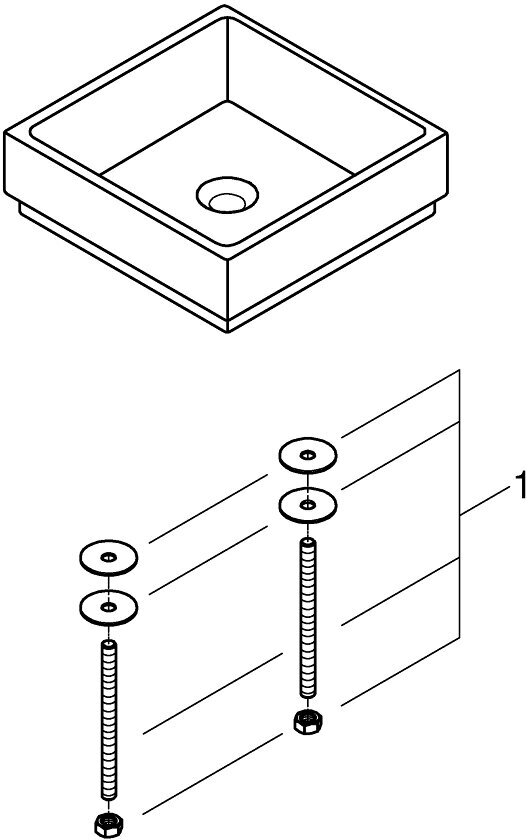 1