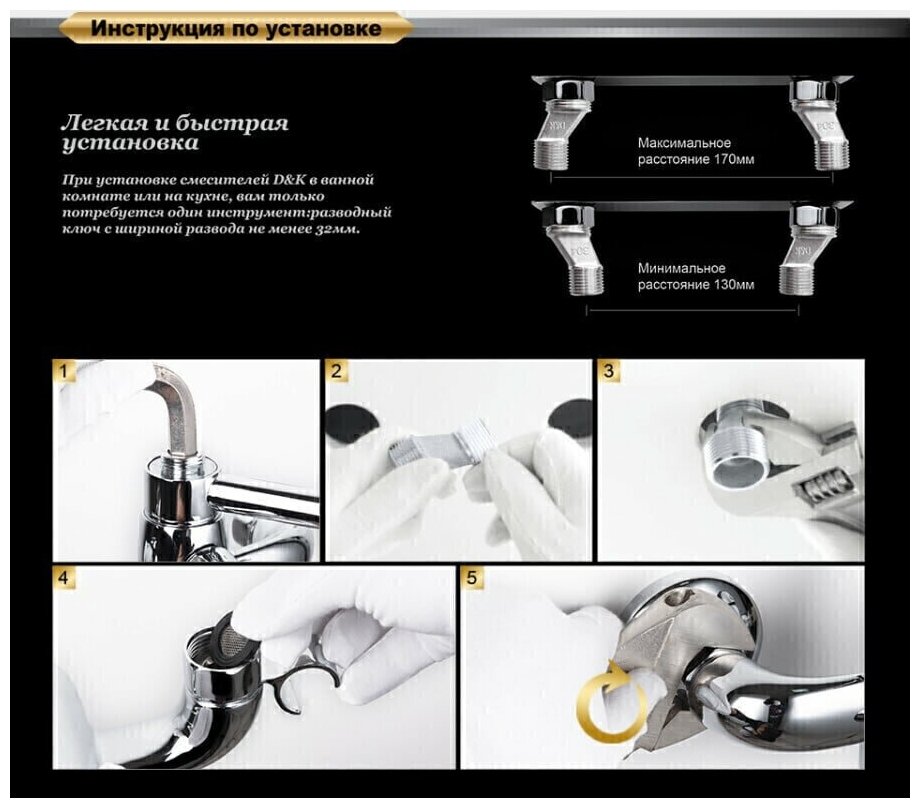 Инструкция по установке

Легкая и быстрая установка

При установке смесителей D&K в ванной комнате или на кухне, вам только потребуется один инструмент:разводный ключ с шириной развода не менее 32мм.

Максимальное расстояние 170мм

Минимальное расстояние 130мм

1

2

3

4

5