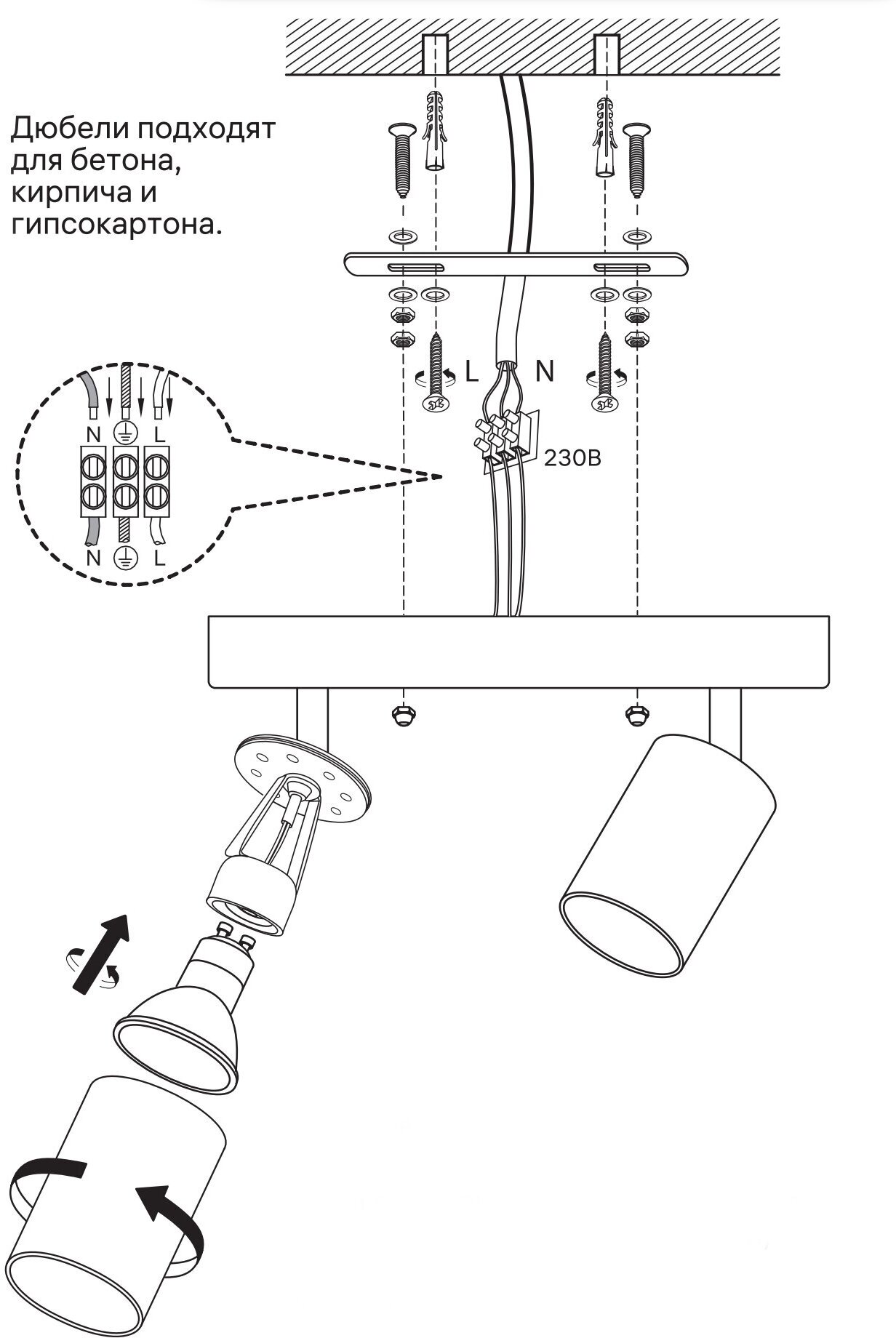 Дюбели подходят для бетона, кирпича и гипсокартона.

L N

230В

N L

N L