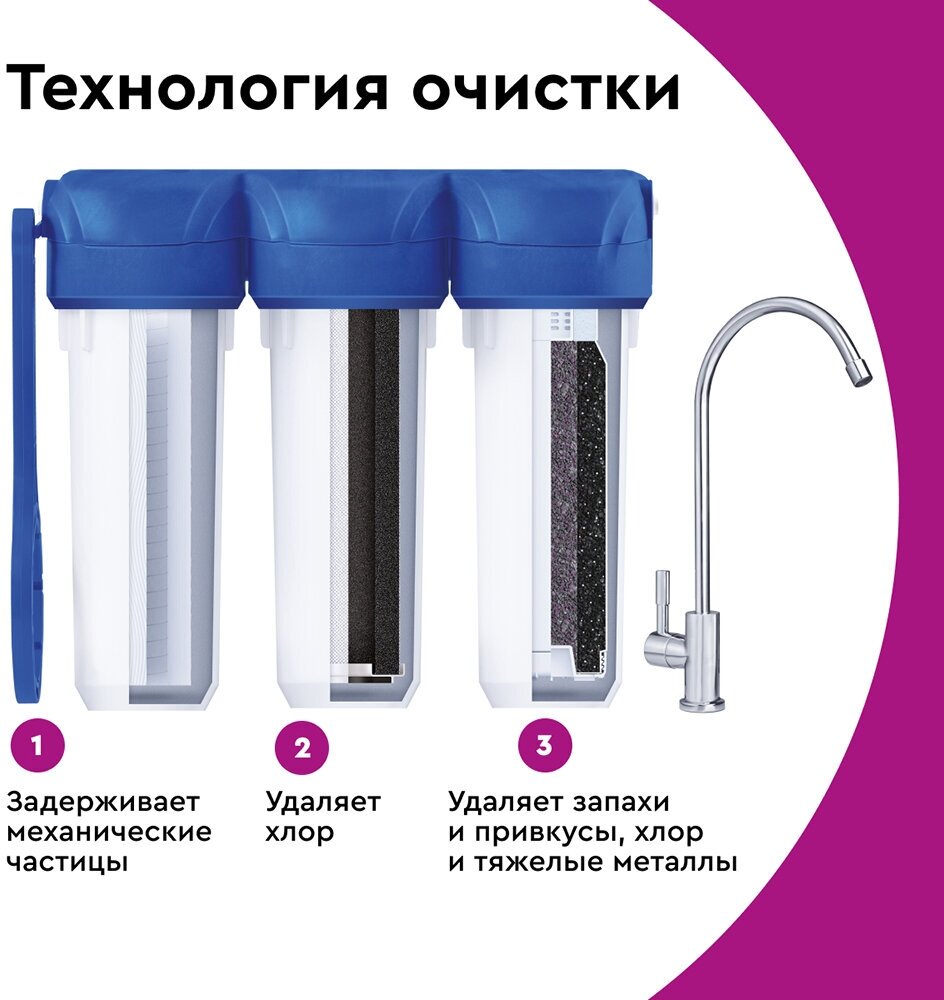 Технология очистки

1

Задерживает механические частицы

2

Удаляет хлор

3

Удаляет запахи и привкусы, хлор и тяжелые металлы