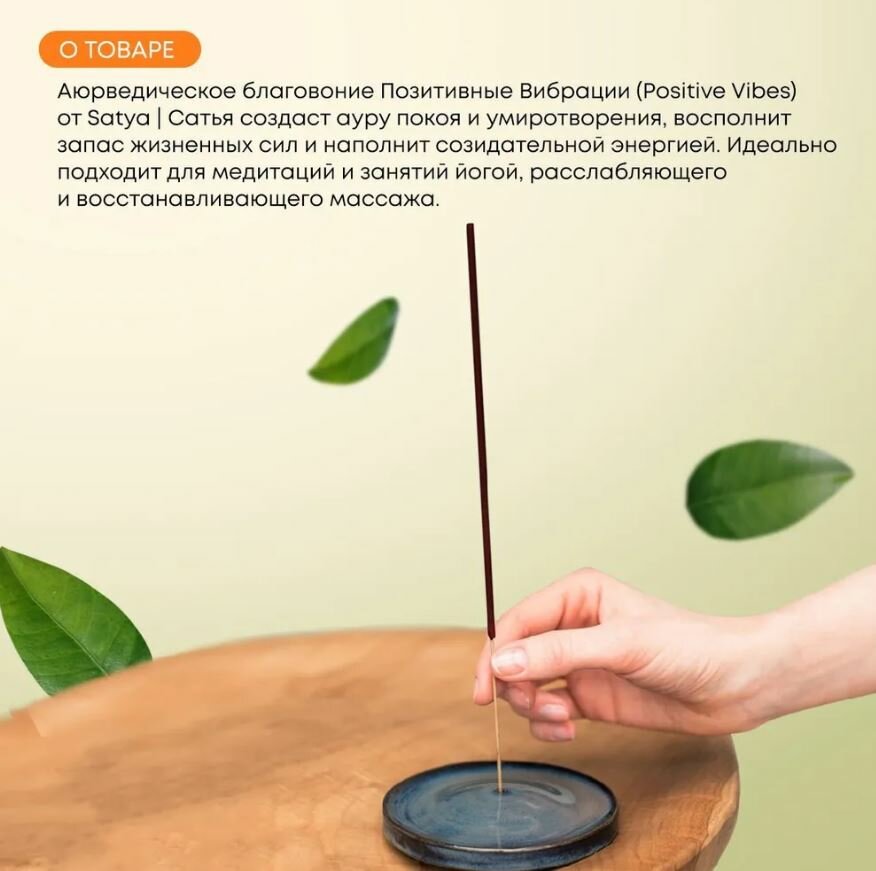 О ТОВАРЕ

Аюрведическое благовоние Позитивные Вибрации (Positive Vibes) от Satya | Сатья создаст ауру покоя и умиротворения, восполнит запас жизненных сил и наполнит созидательной энергией. Идеально подходит для медитаций и занятий йогой, расслабляющего и восстанавливающего массажа.