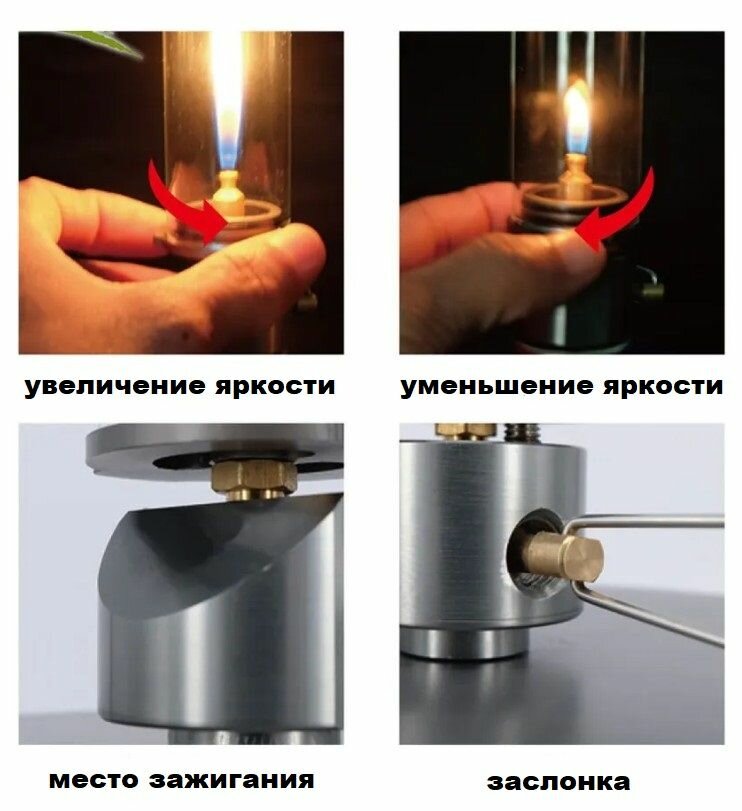 увеличение яркости

уменьшение яркости

место зажигания

заслонка