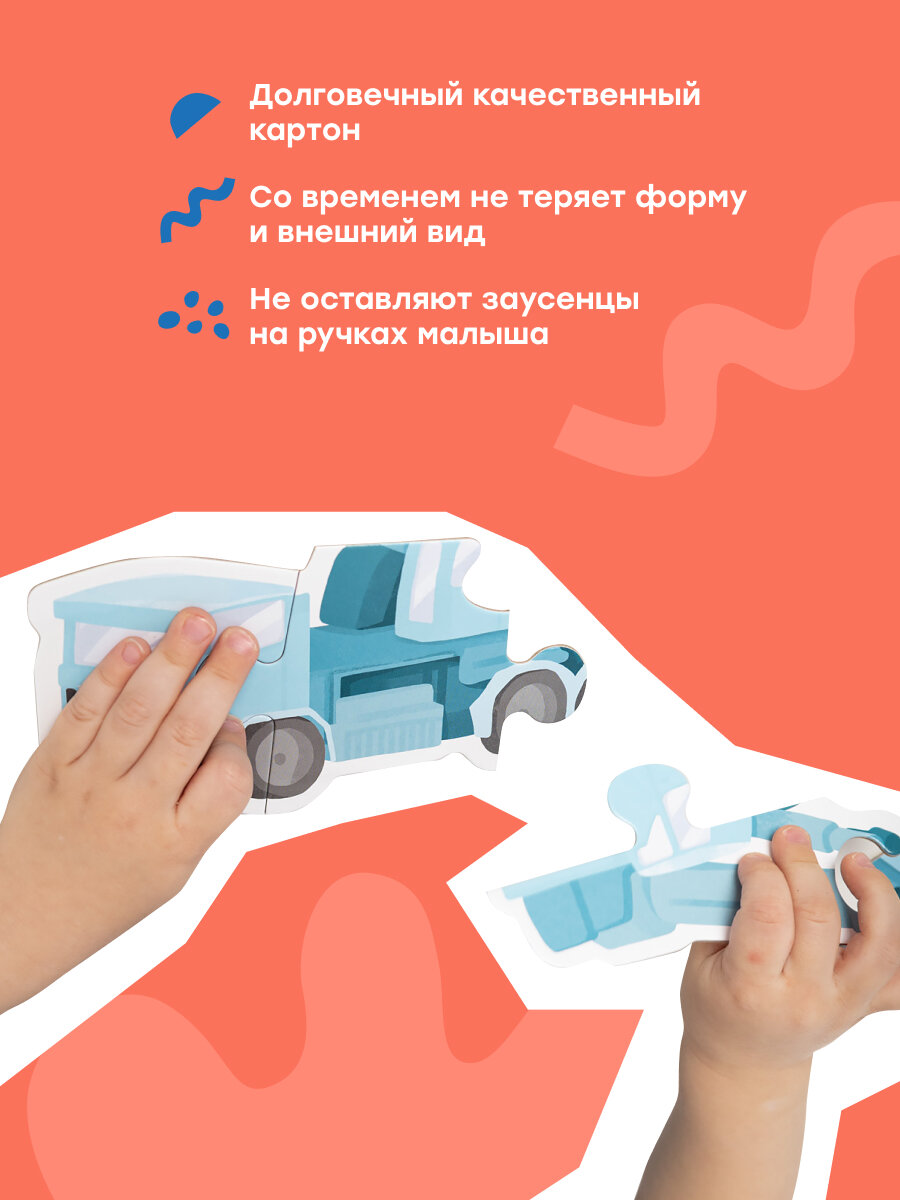 Долговечный качественный картон

Со временем не теряет форму и внешний вид

Не оставляют заусенцы на ручках малыша