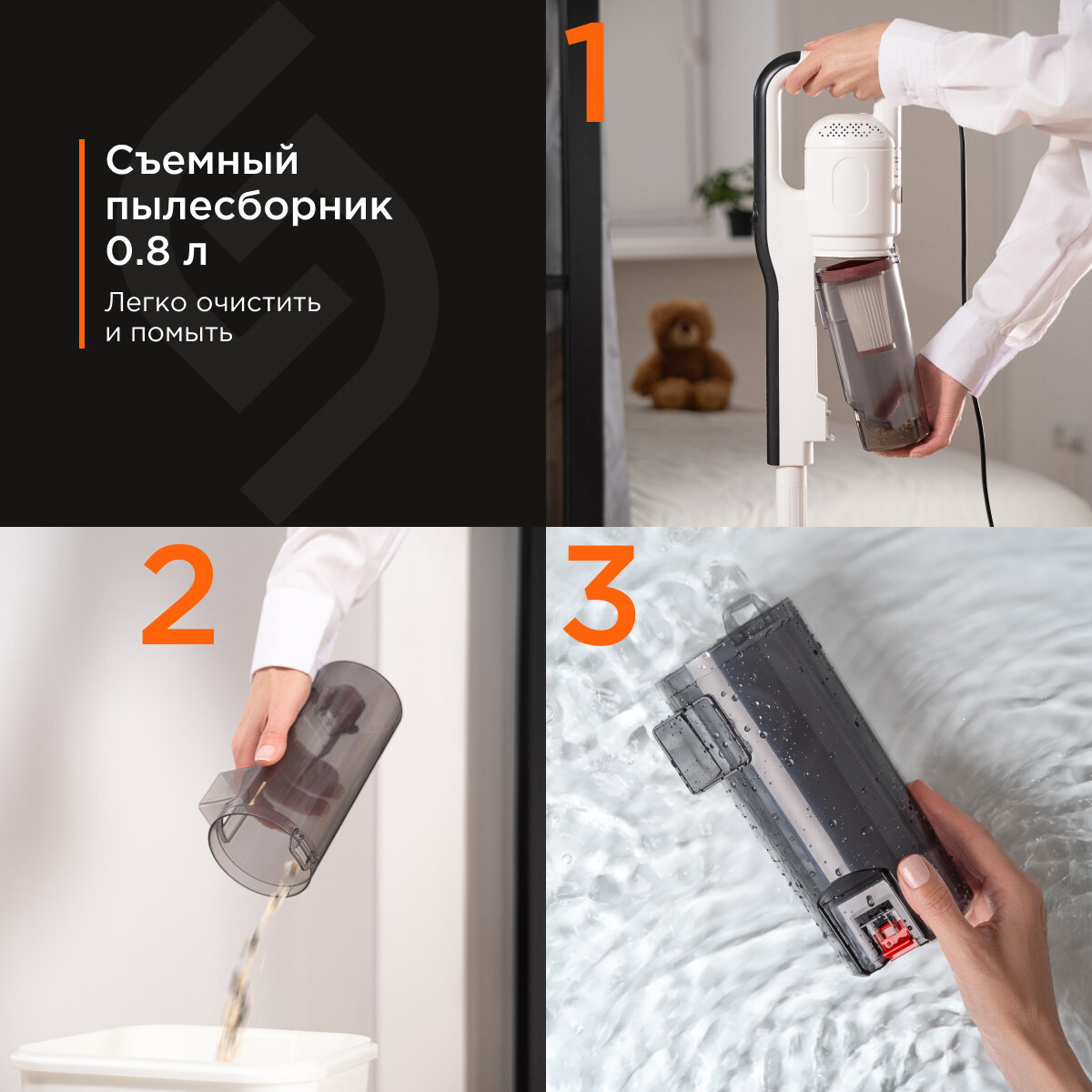 Съемный пылесборник 0.8 л

Легко очистить и помыть

1

2

3