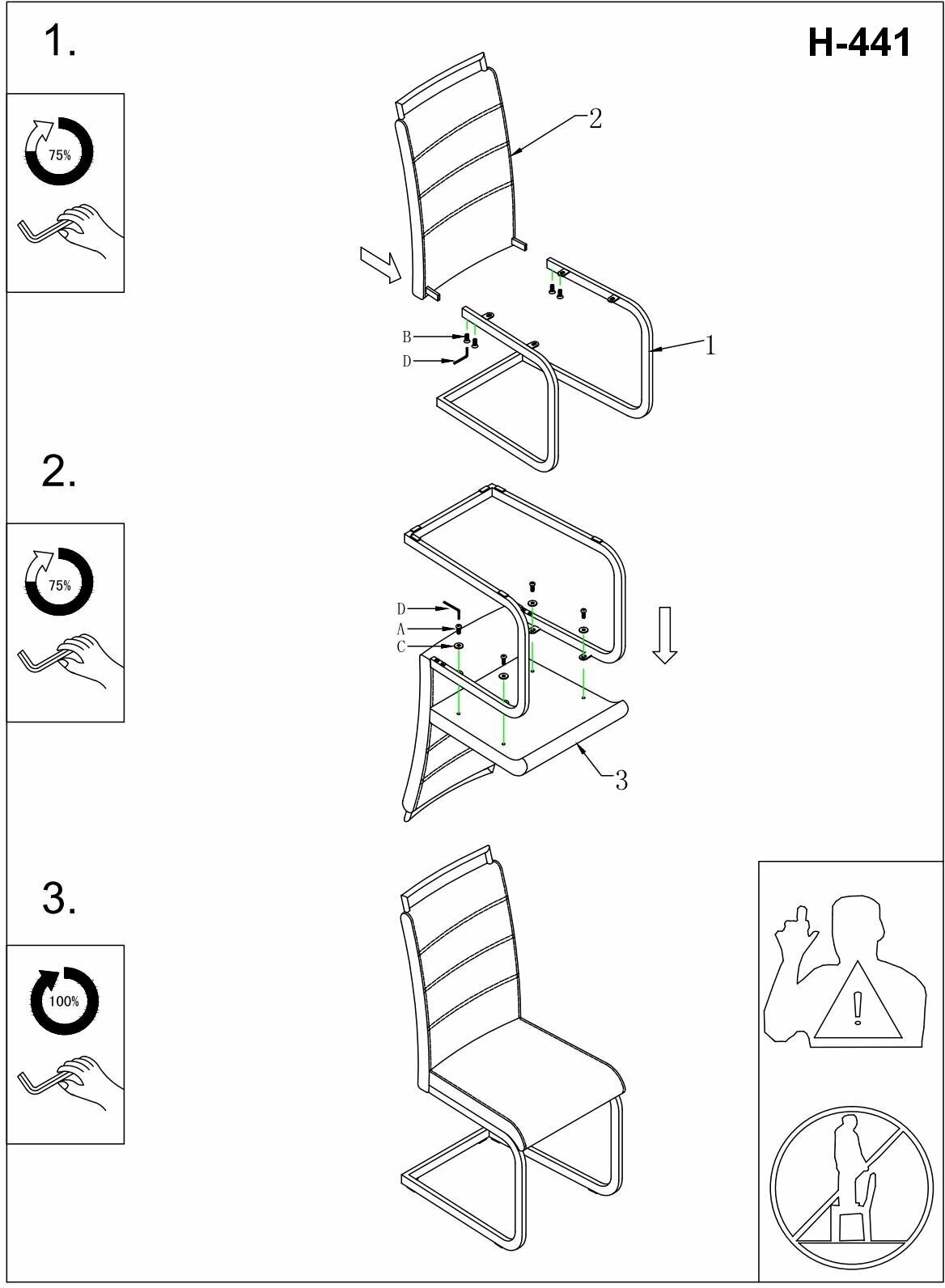 1.

H-441

75%

2

B

D

1

2.

75%

D

A

C

3

3.

100%